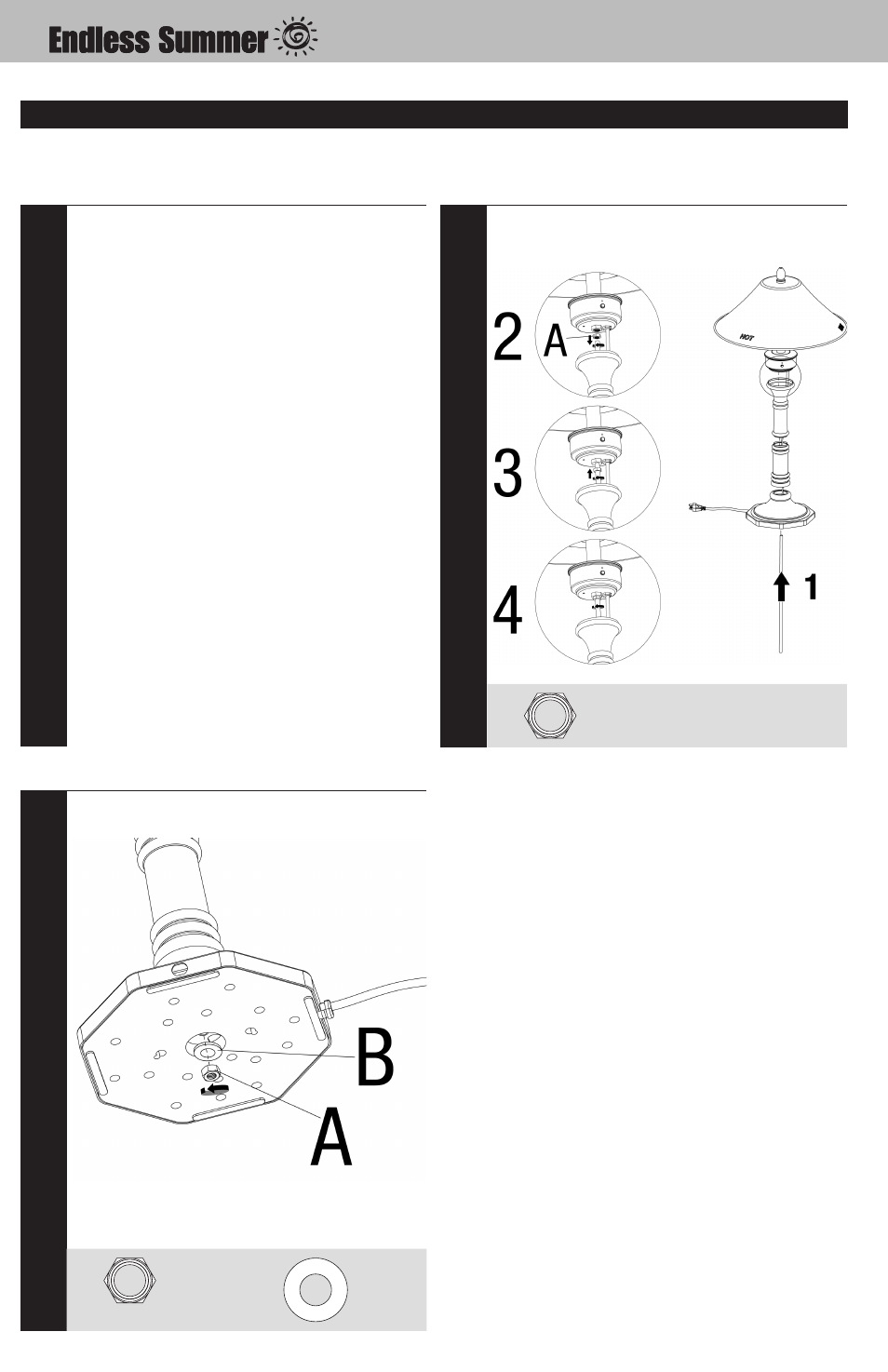 Endless Summer

2 A

3

4

HOT

1

B

A