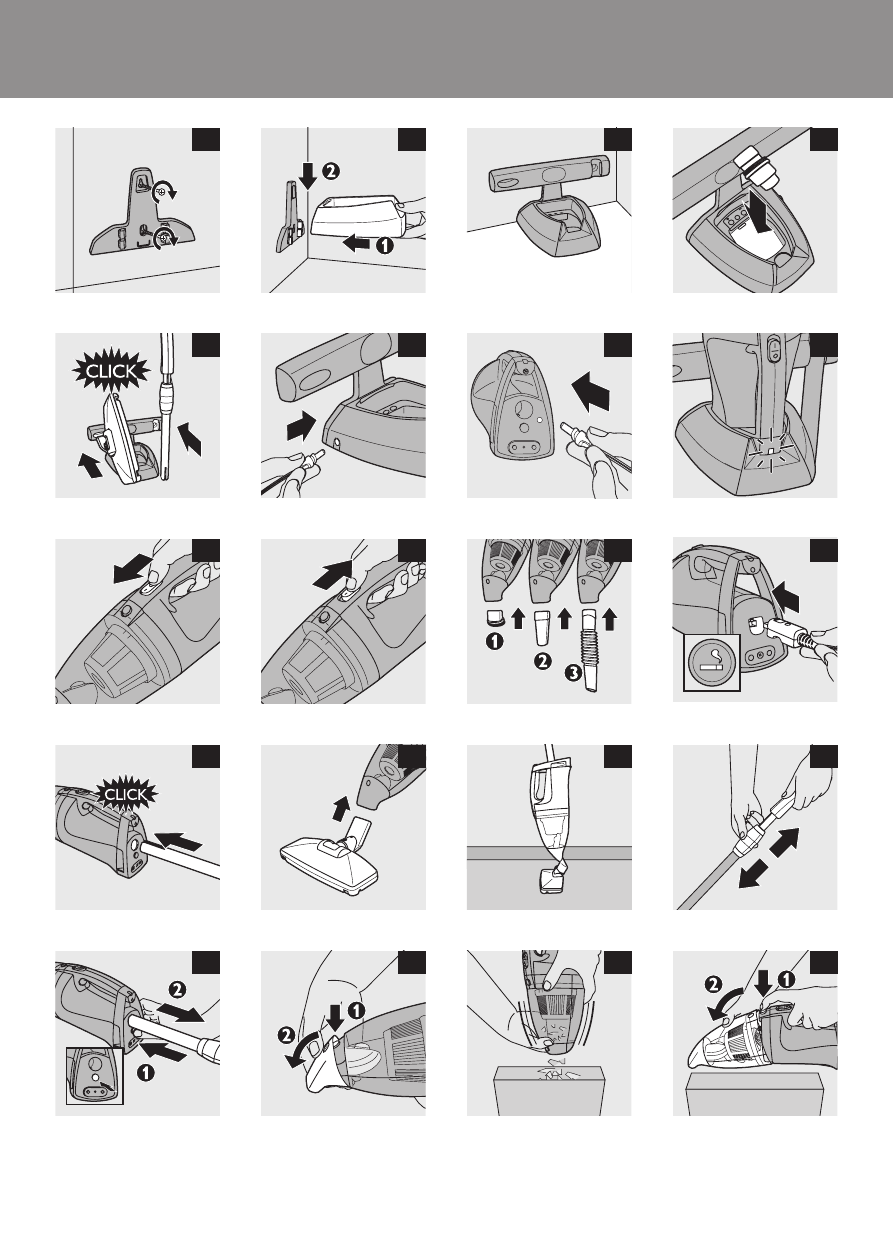 2
1

CLICK

1
2
3

CLICK

2
1

1
2

2
1