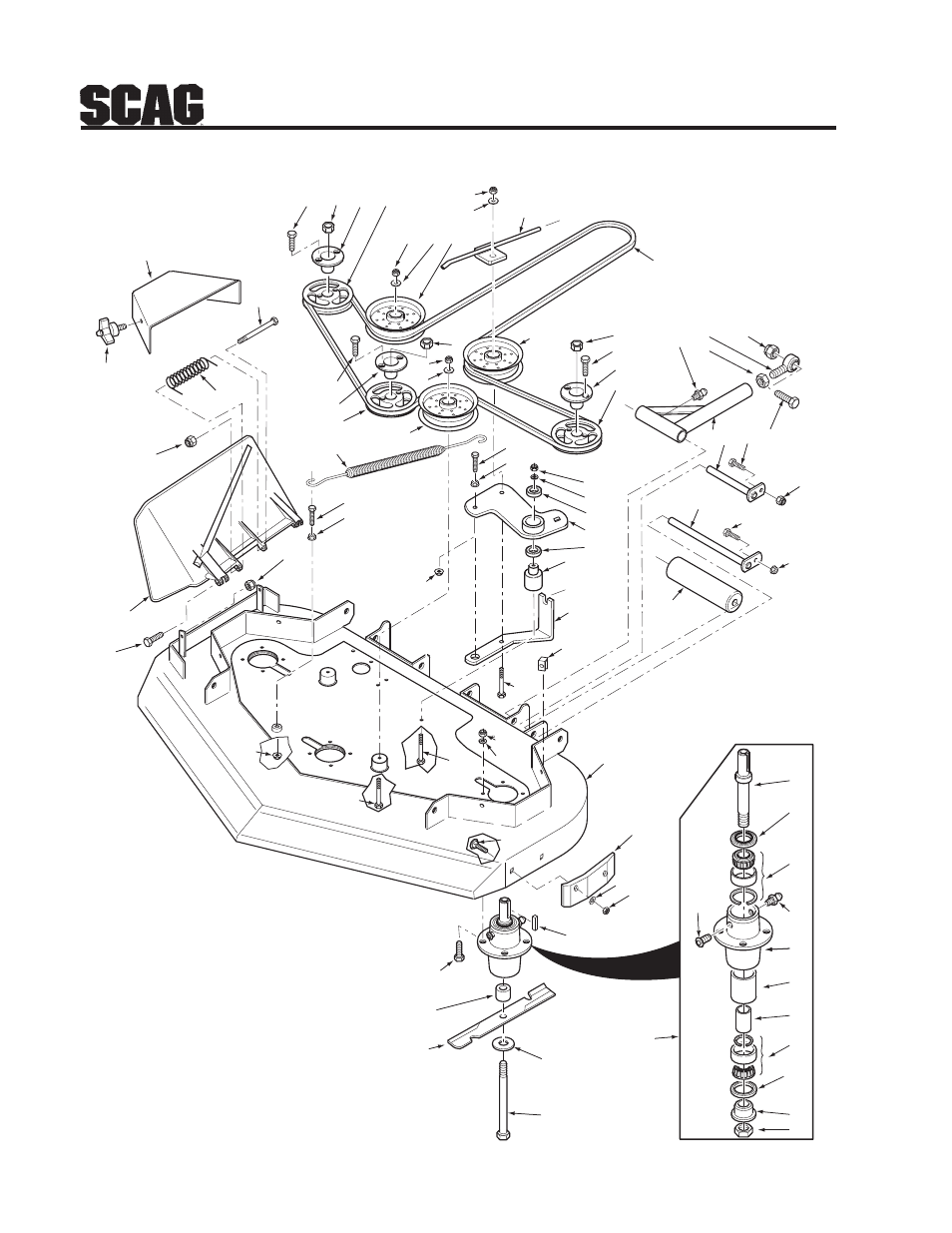 SCAG