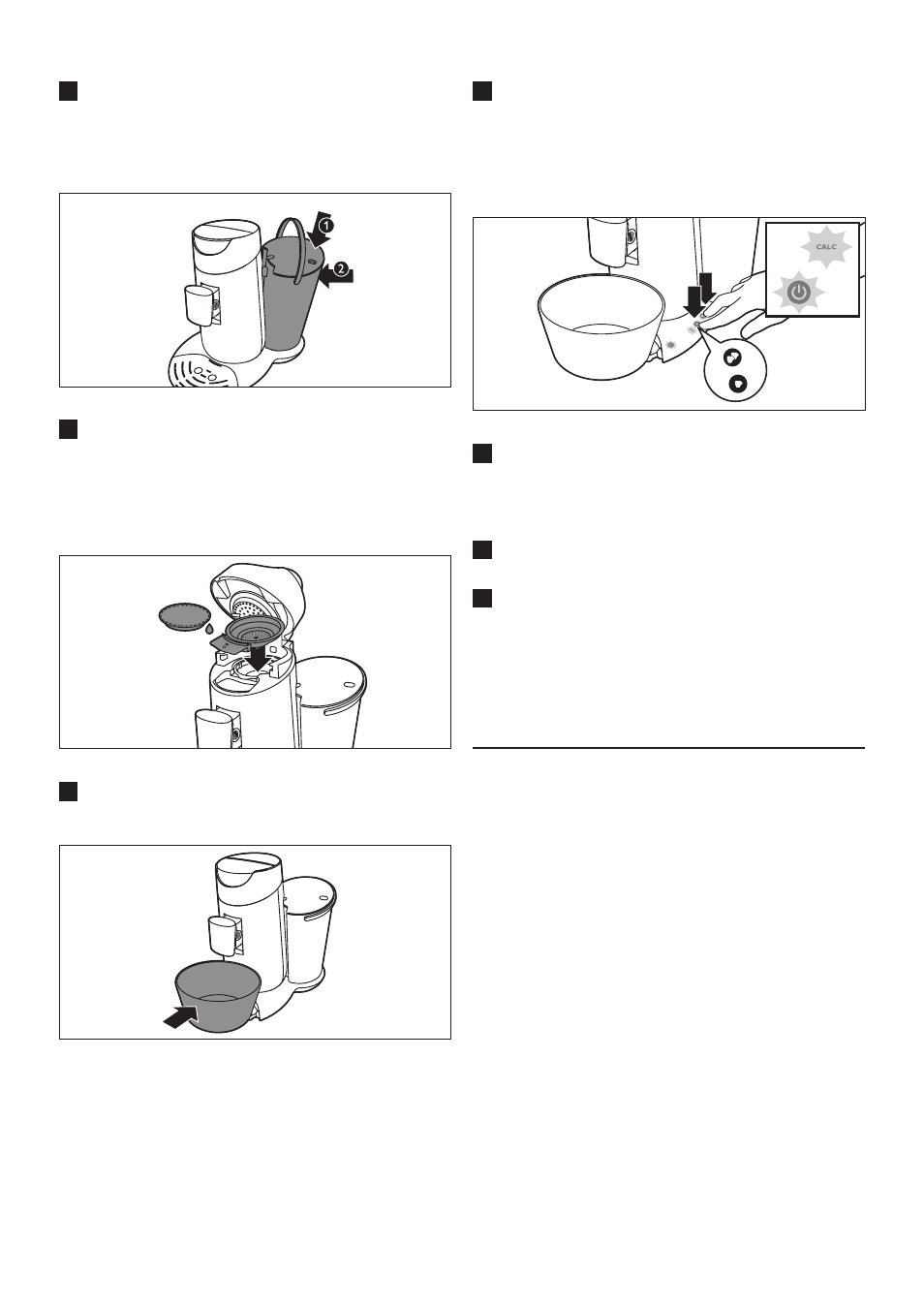 1

2

CALC