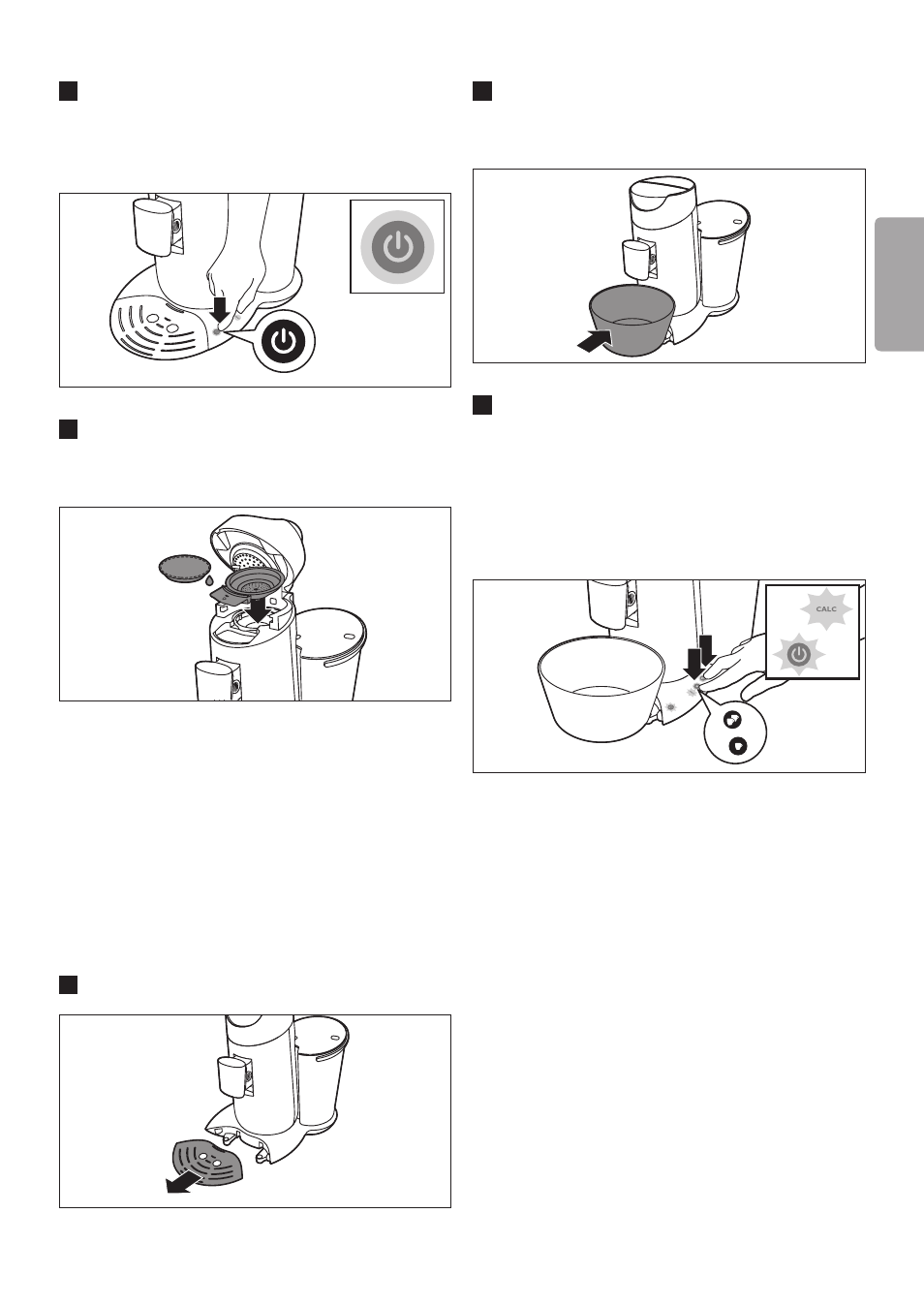 CALC