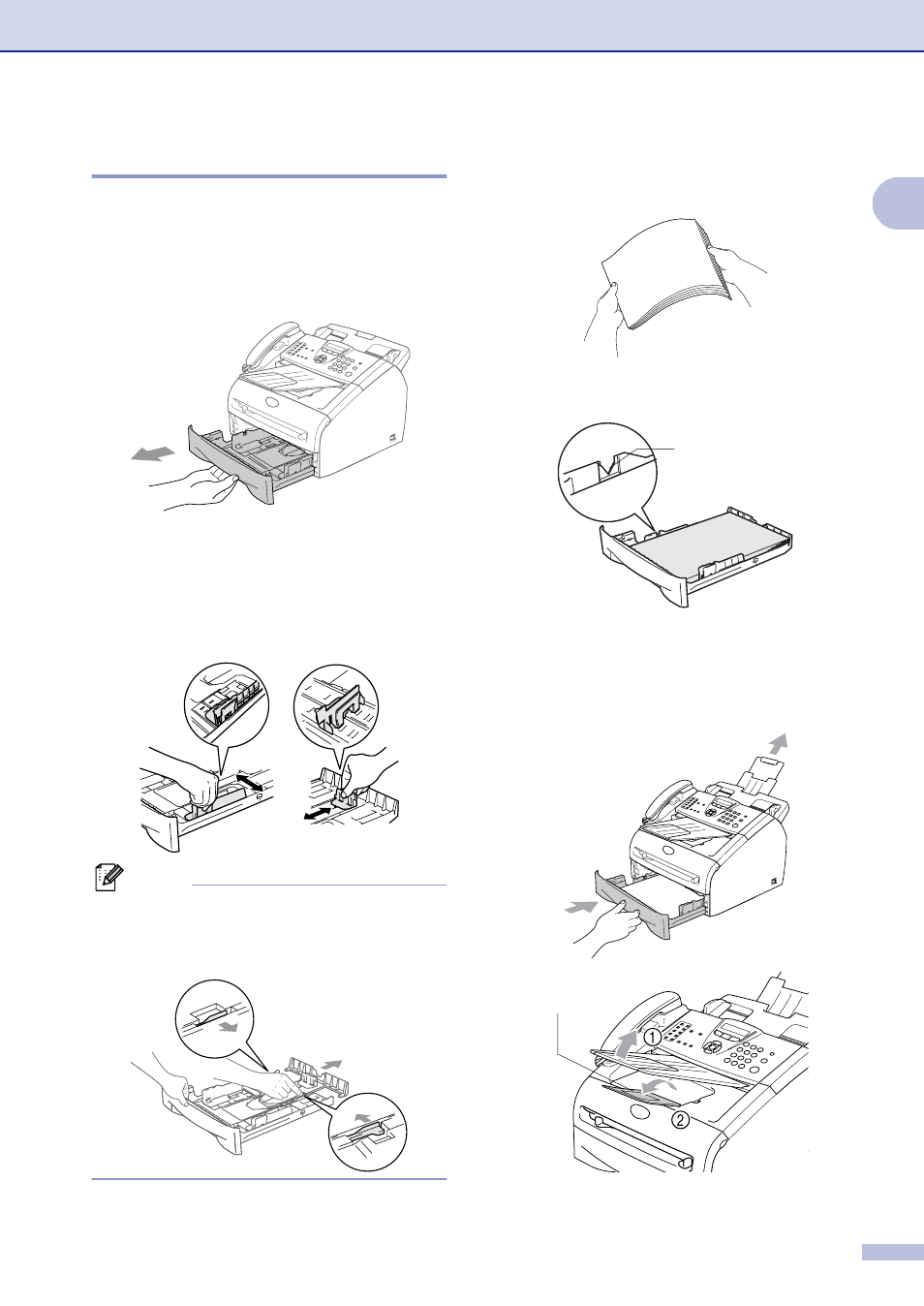 ①

②