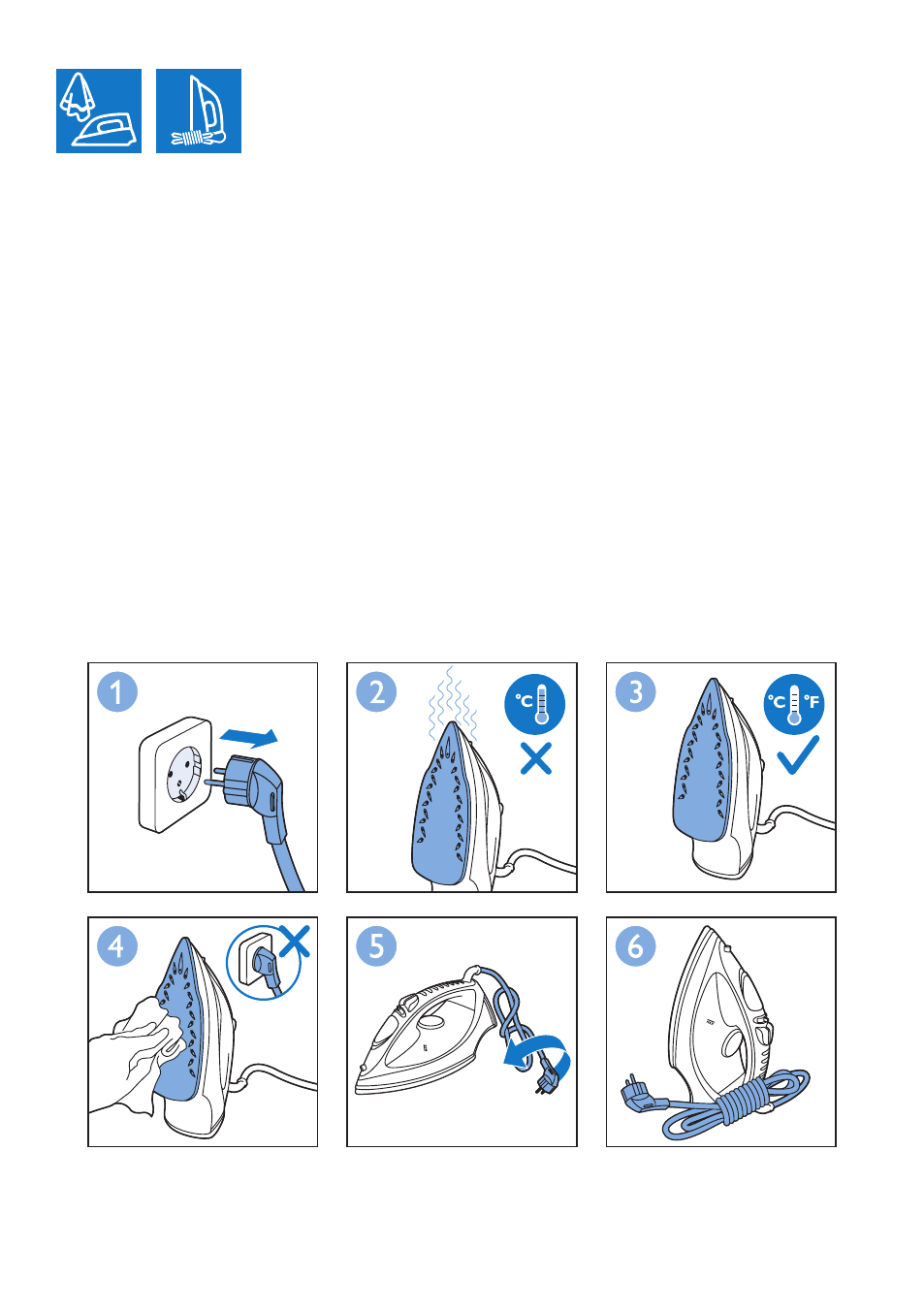 1

2

°C

3

°C °F

4

5

6