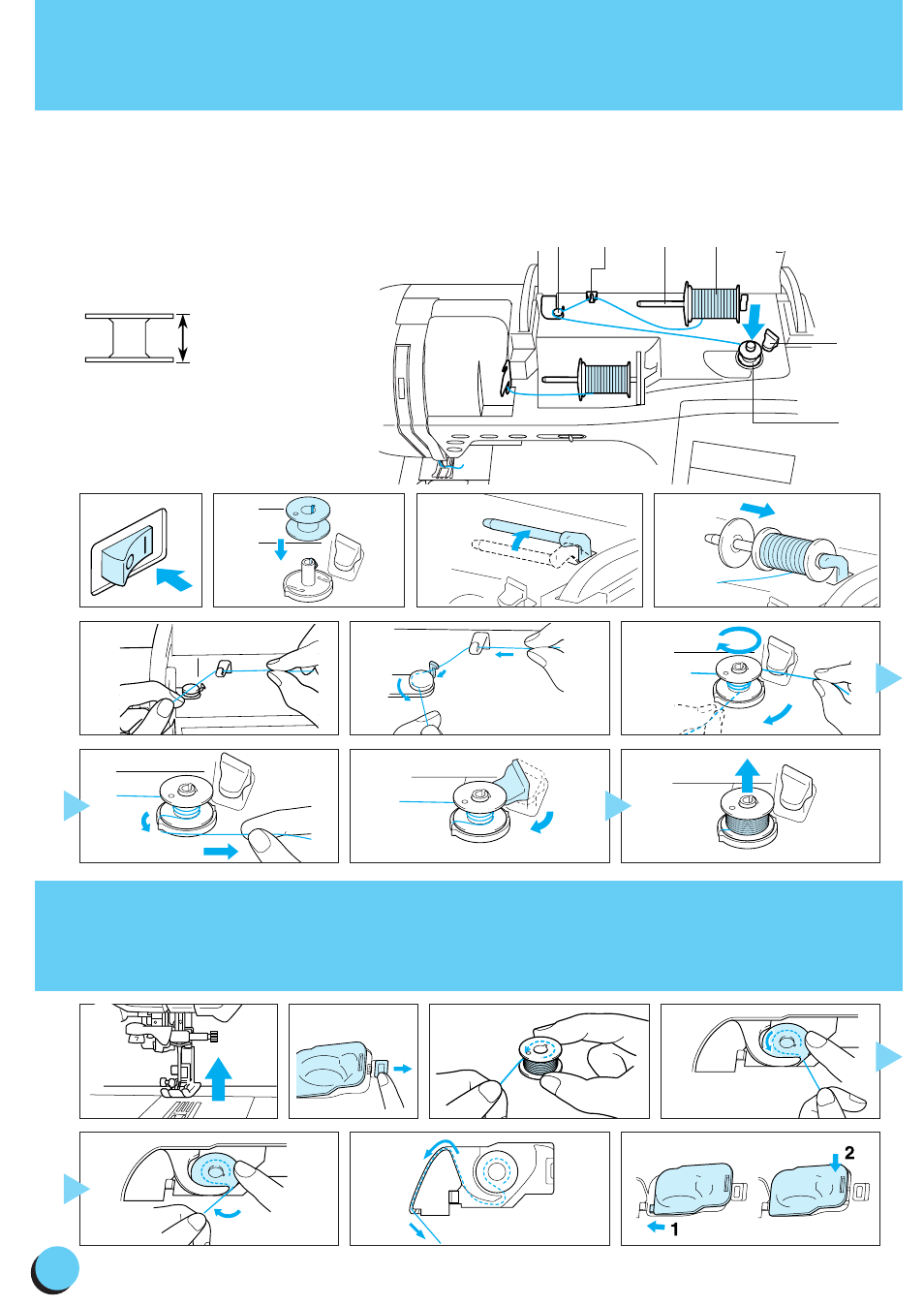 2

1