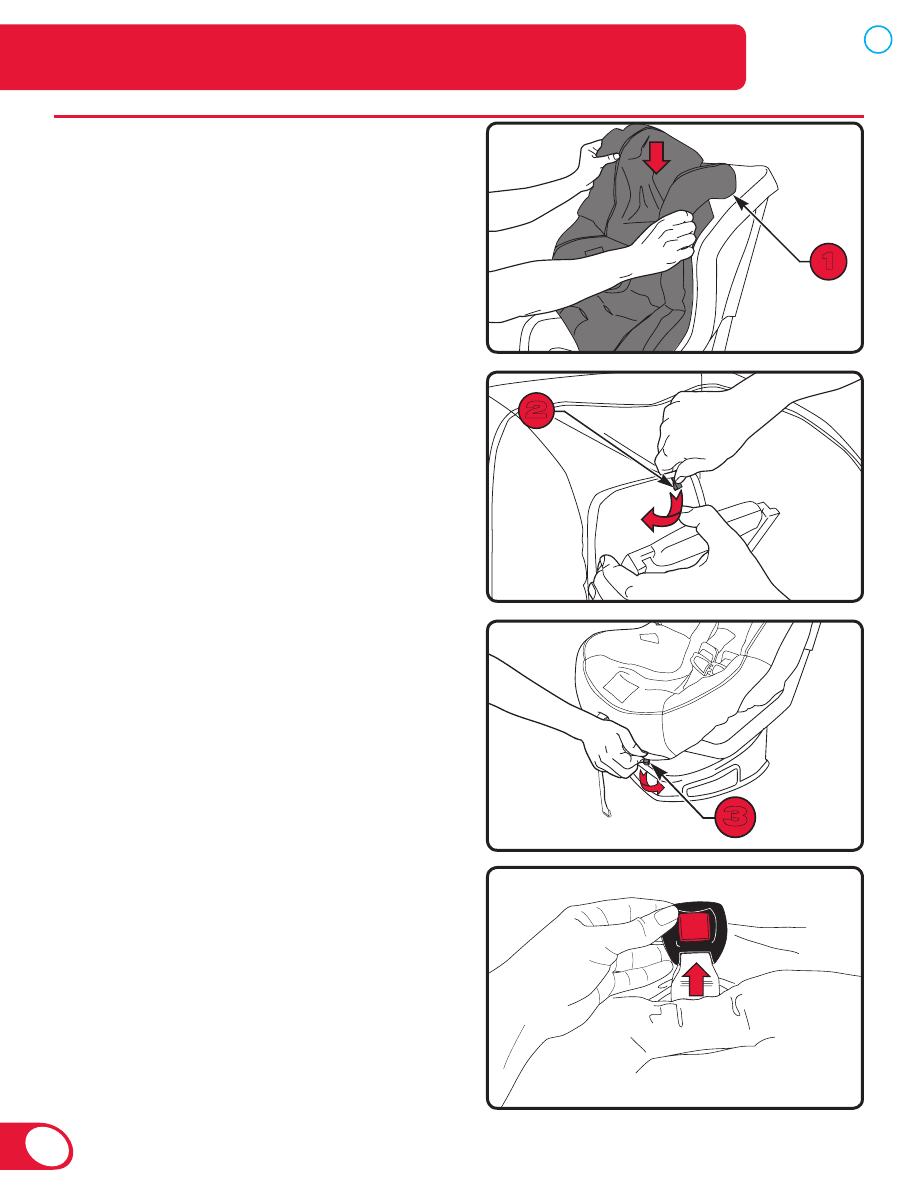 1

2

3