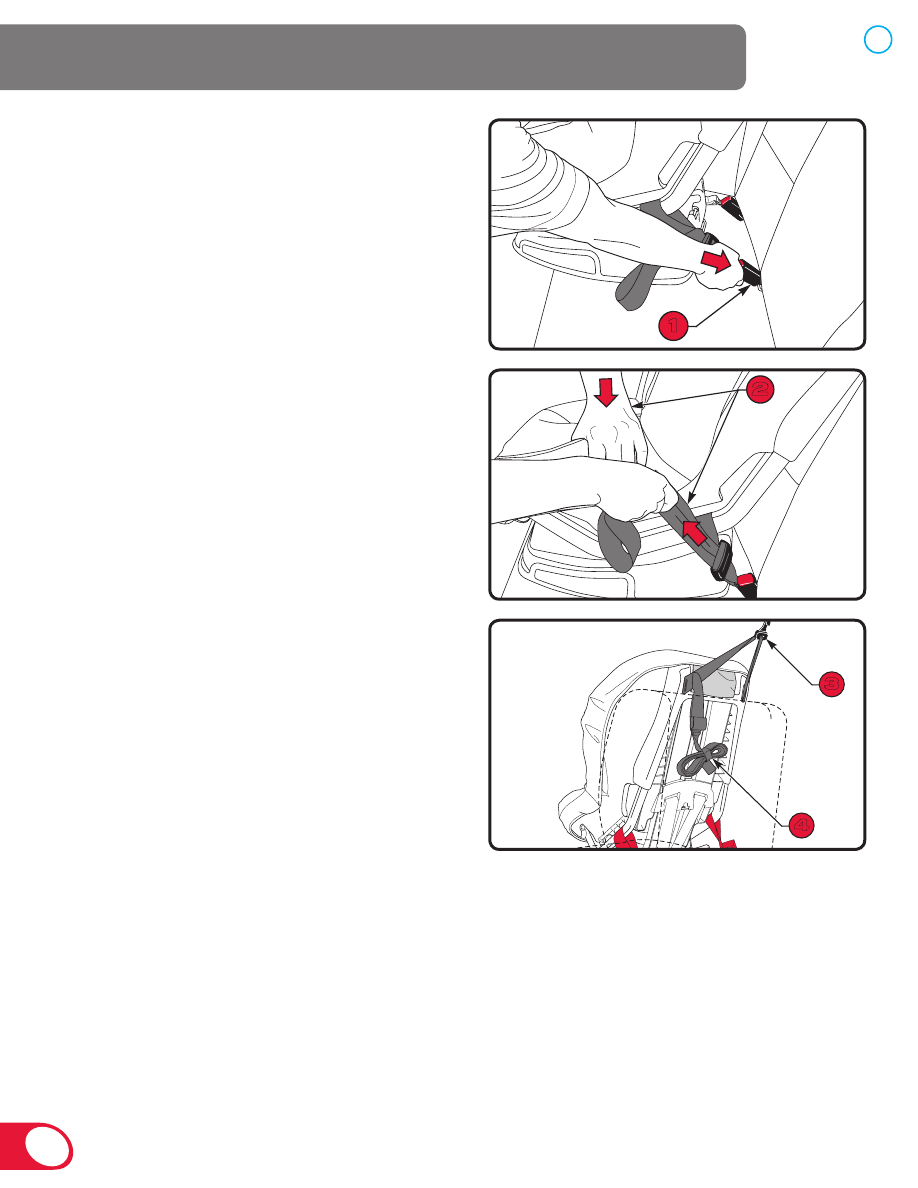 1

2

3

4