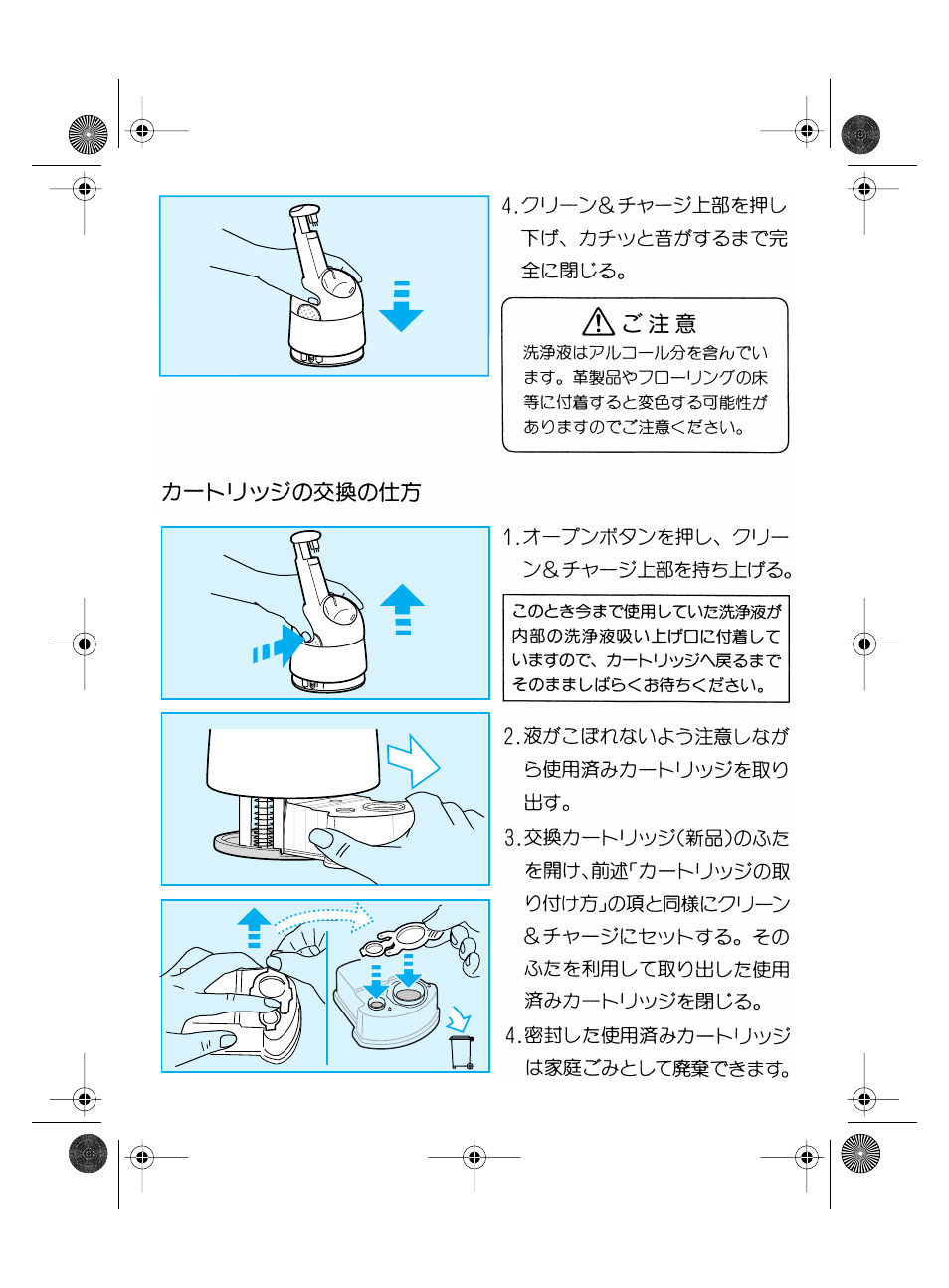 4. クリーン＆チャージ上部を押し下げ、カチッと音がするまで完全に閉じる。

ご注意
洗浄液はアルコール分を含んでいます。革製品やフローリングの床等に付着すると変色する可能性がありますのでご注意ください。

カートリッジの交換の仕方

1. オープンボタンを押し、クリーン＆チャージ上部を持ち上げる。

このとき今まで使用していた洗浄液が内部の洗浄液吸い上げ口に付着していますので、カートリッジへ戻るまでそのまましばらくお待ちください。

2. 液がこぼれないよう注意しながら使用済みカートリッジを取り出す。

3. 交換カートリッジ（新品）のふたを開け、前述「カートリッジの取り付け方」の項と同様にクリーン＆チャージにセットする。そのふたを利用して取り出した使用済みカートリッジを閉じる。

4. 密封した使用済みカートリッジは家庭ごみとして廃棄できます。