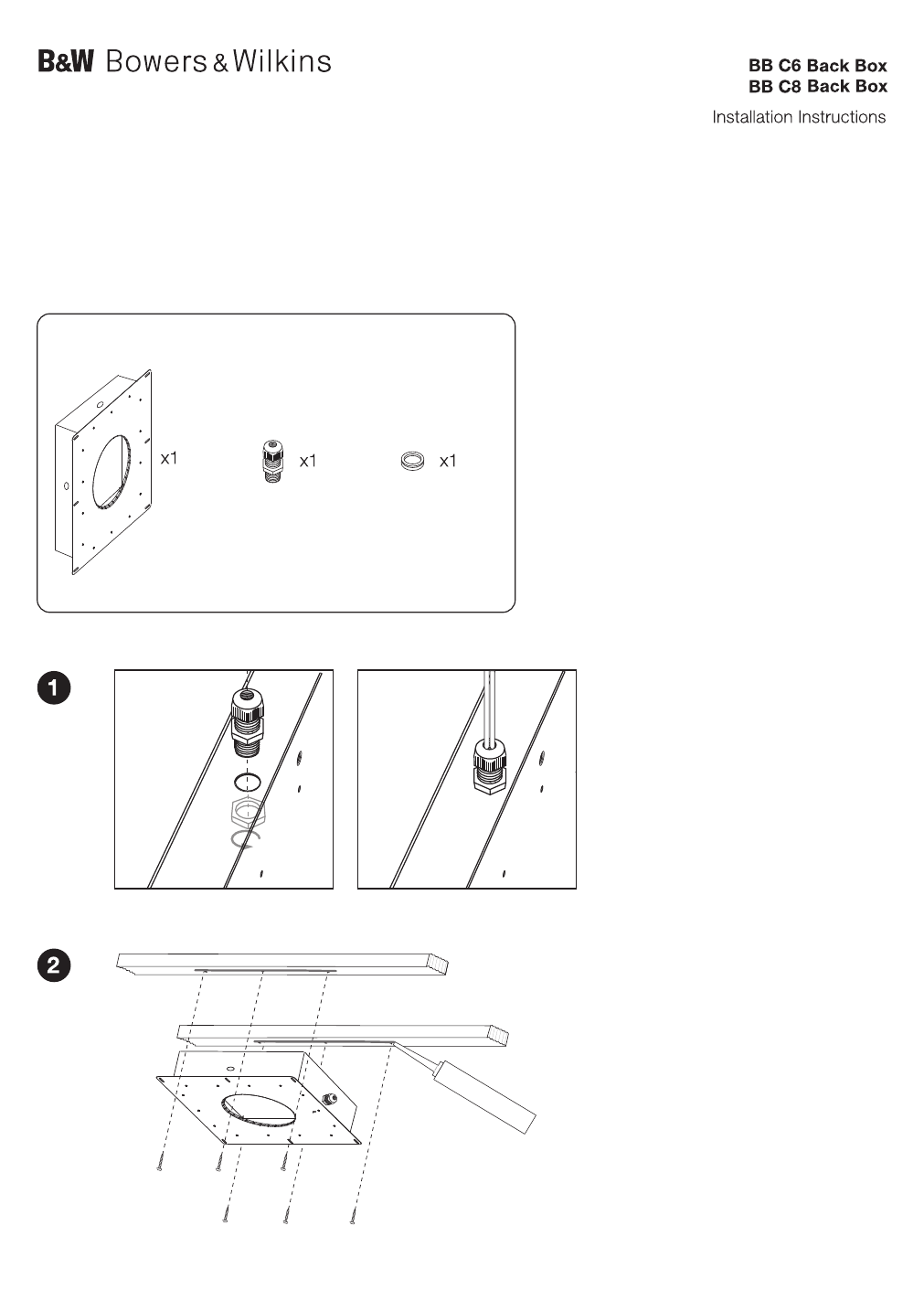 B&W Bowers & Wilkins

BB C6 Back Box
BB C8 Back Box

Installation Instructions

x1

x1

x1

1

2