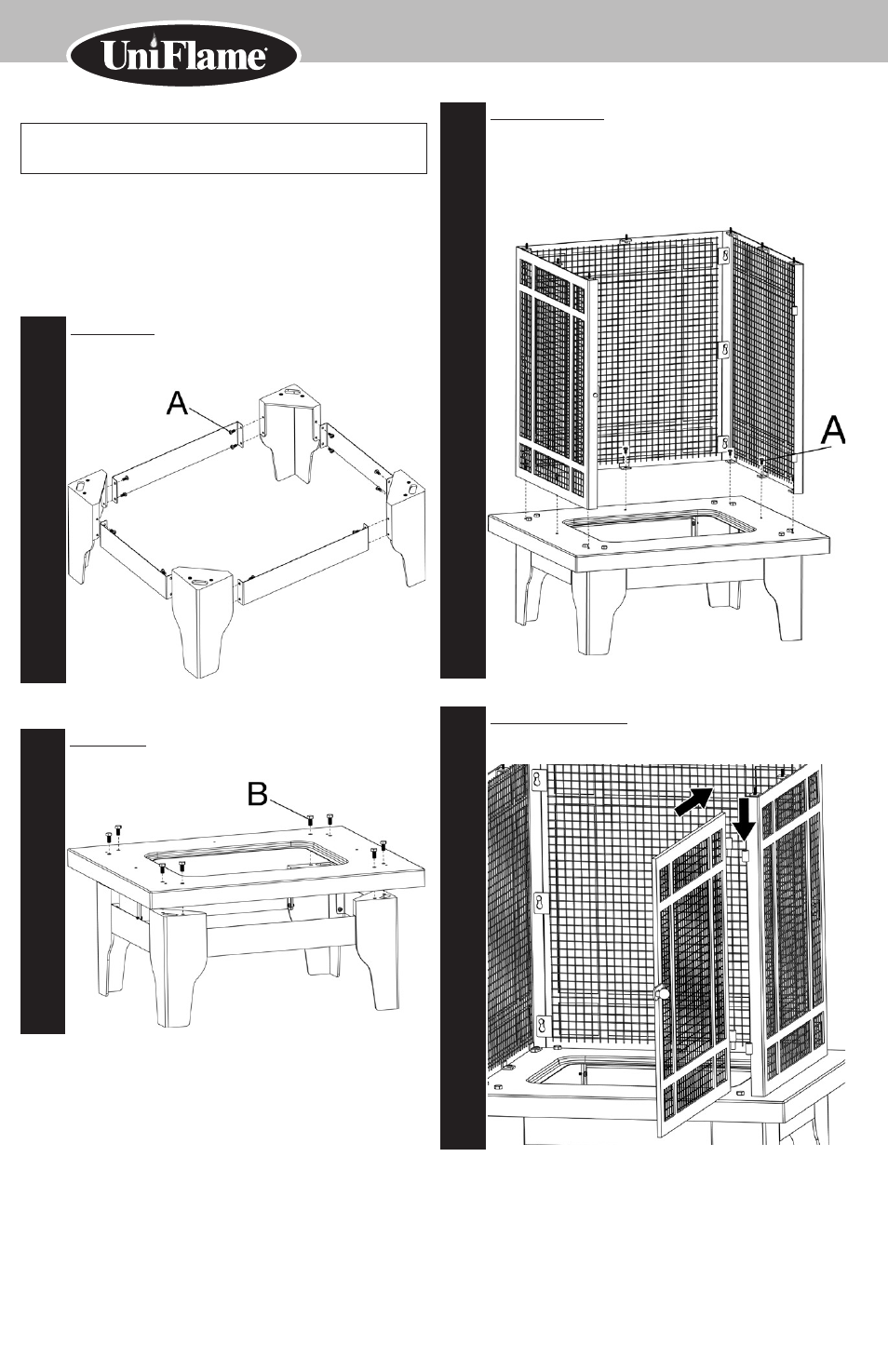 UniFlame

A

B

A