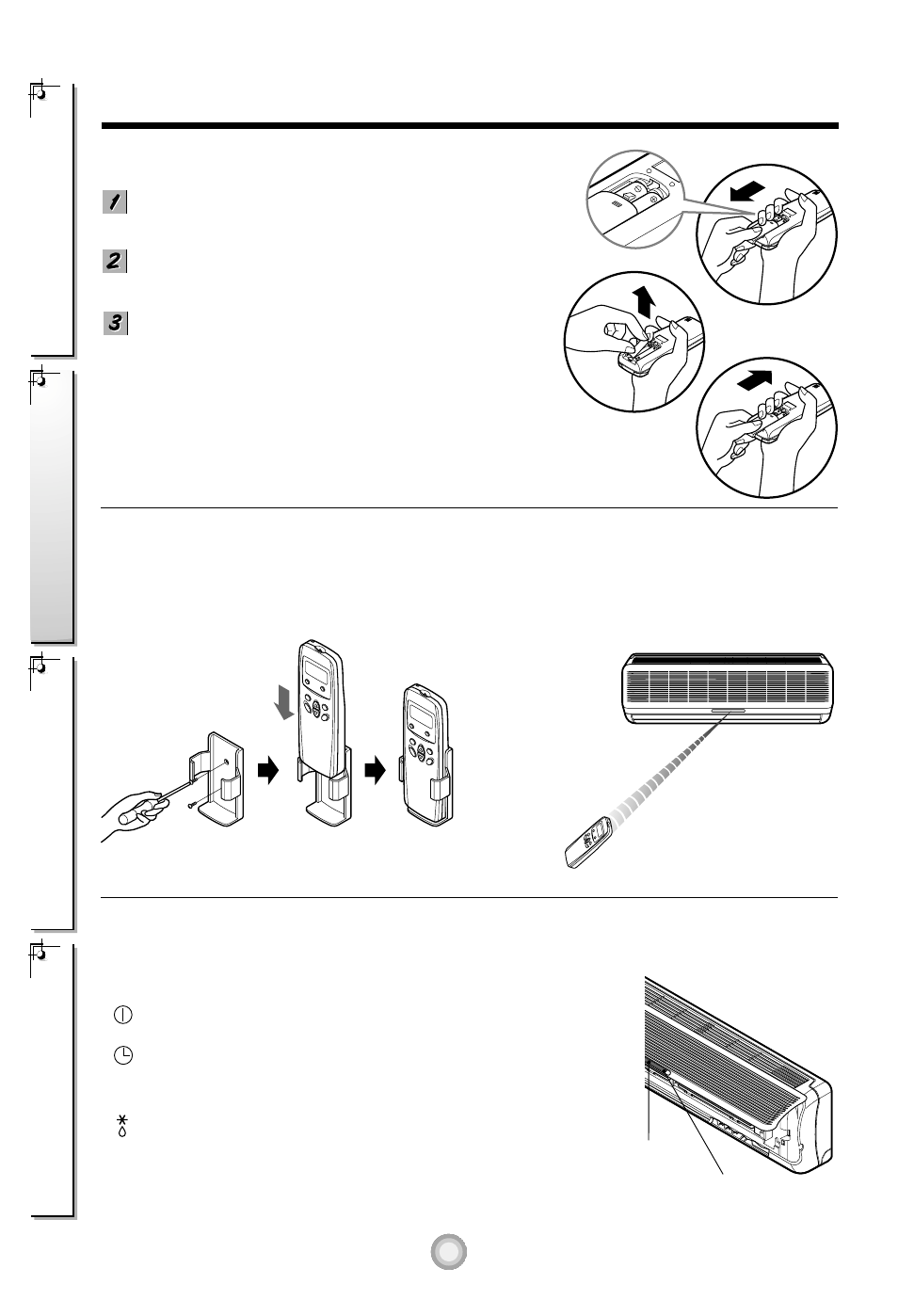 1

2

3