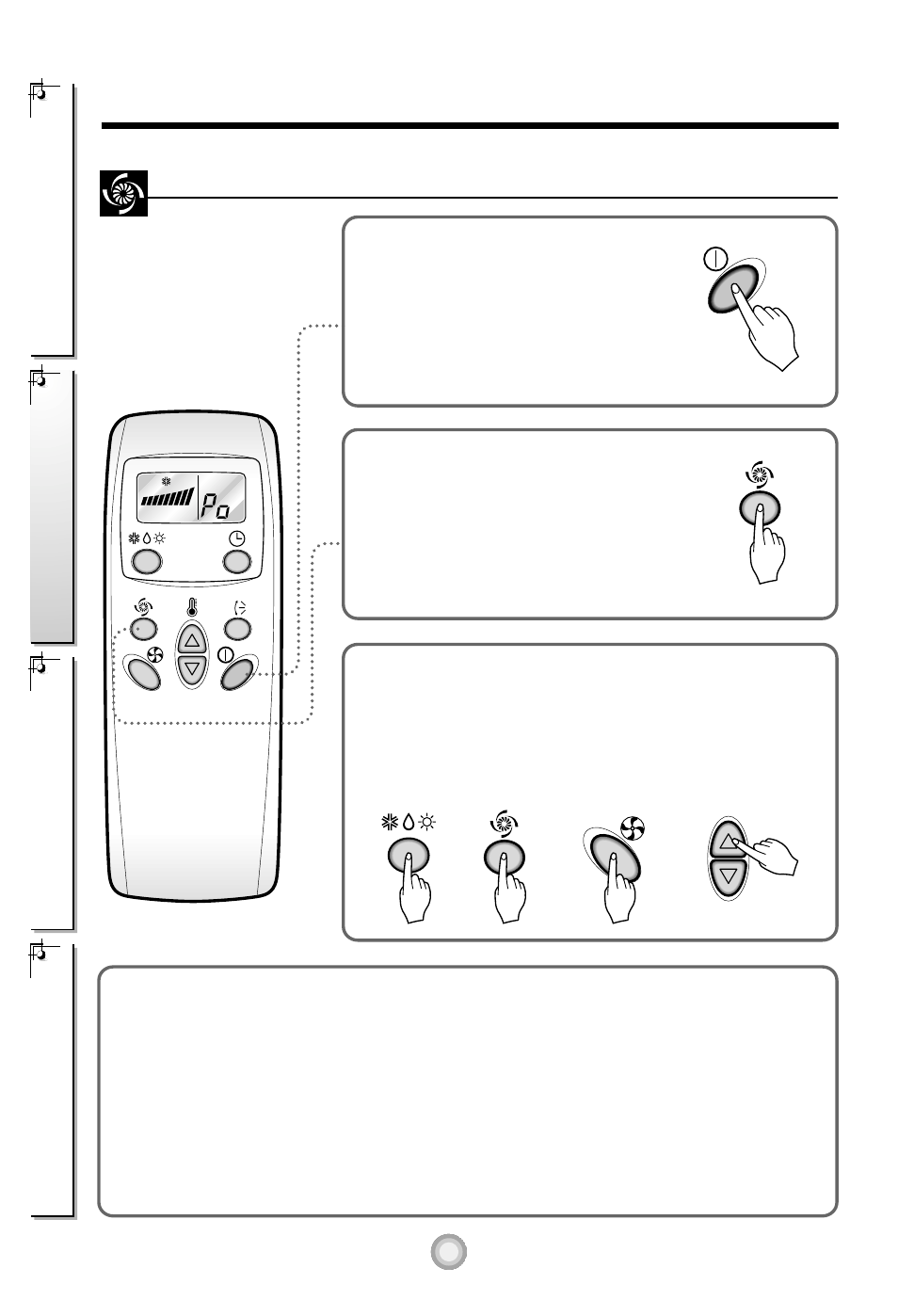 Po