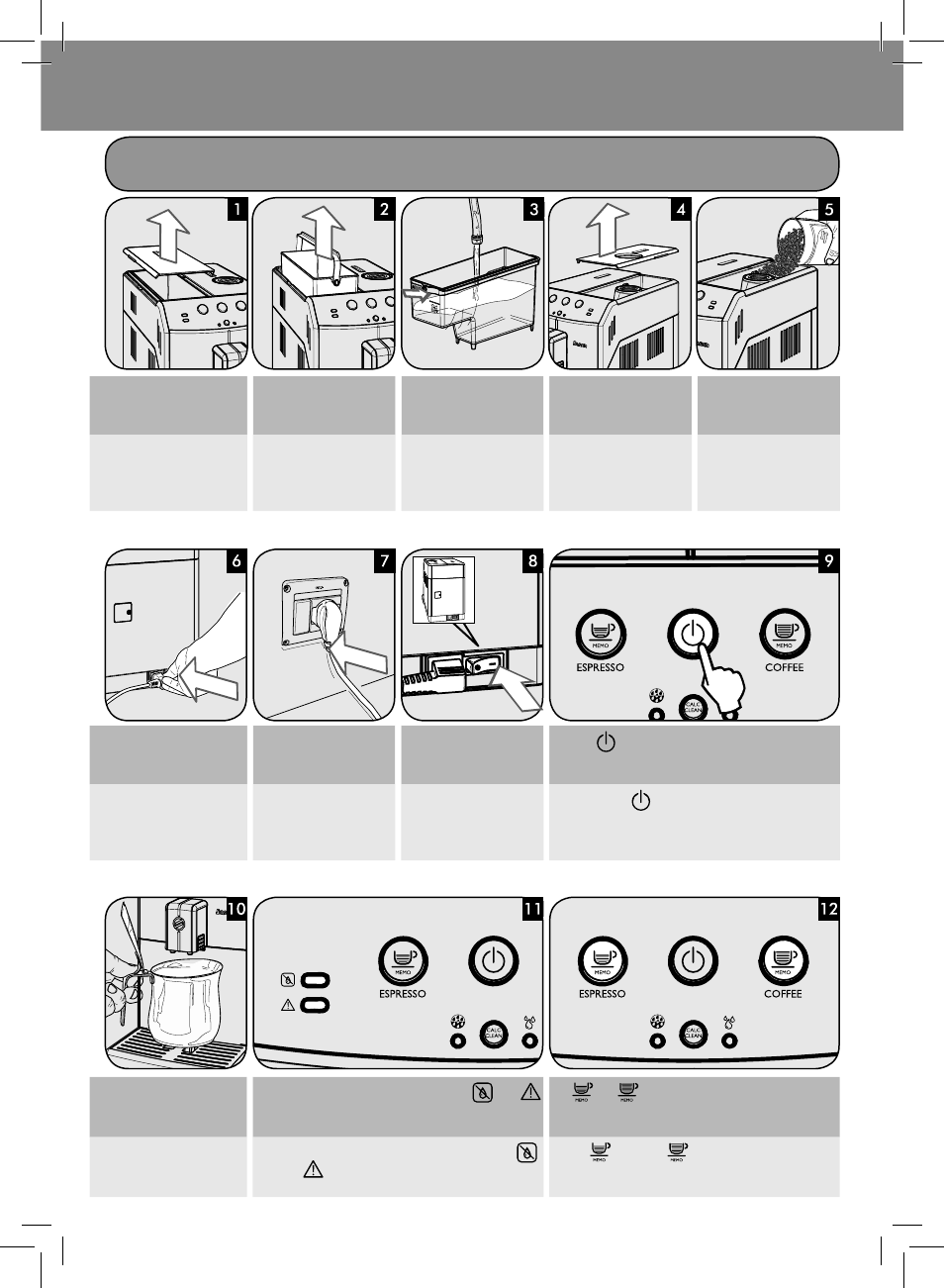 1

2

3

4

5

6

7

8

9

MEMO
ESPRESSO

MEMO
COFFEE

CALC CLEAN

10

11

MEMO
ESPRESSO

CALC CLEAN

12

MEMO
ESPRESSO

MEMO
COFFEE

CALC CLEAN

MEMO

MEMO

MEMO

MEMO