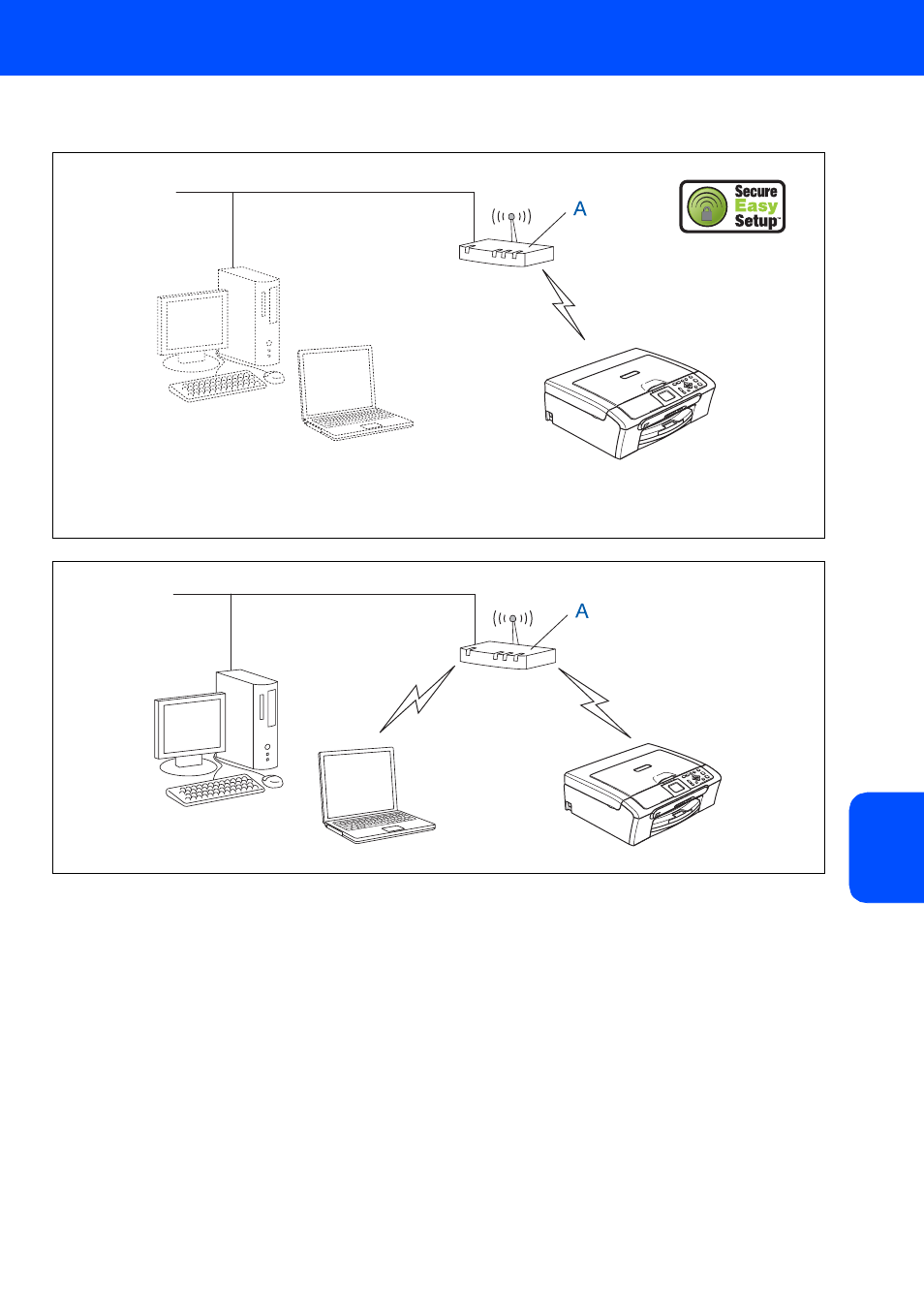 A

Secure Easy Setup™

A