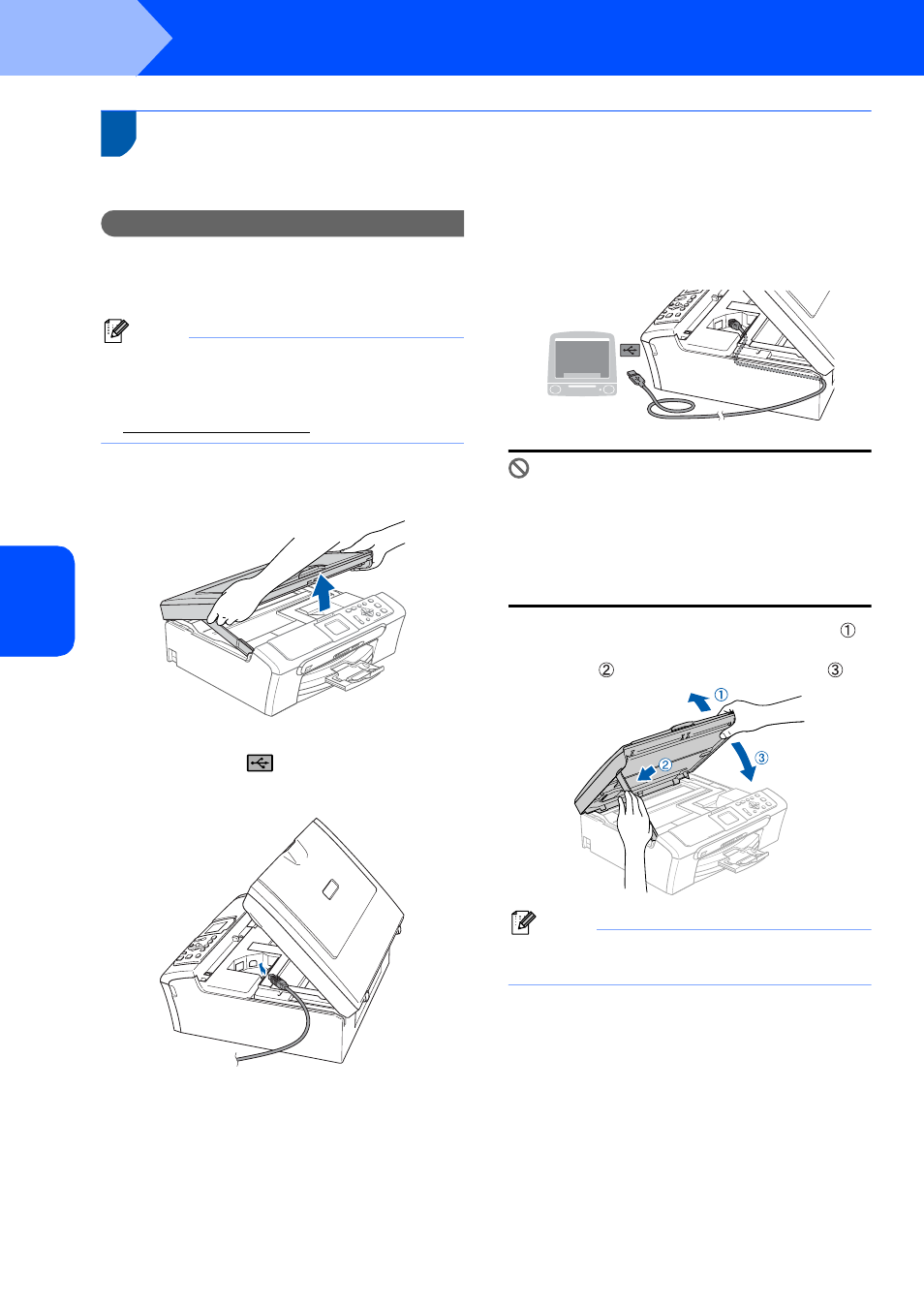 ①

②

③

①

②

③