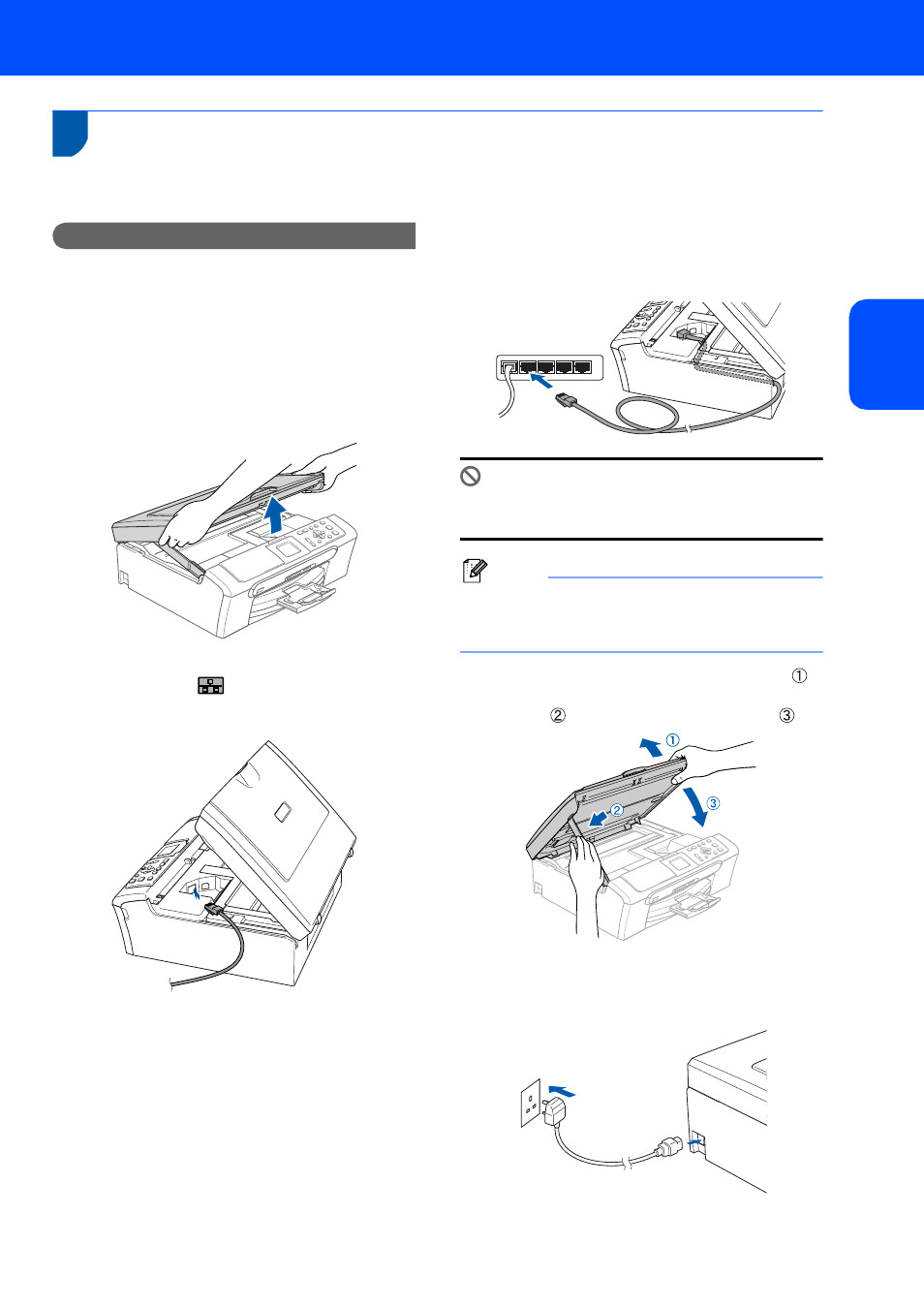 ①

②

③

①

②

③