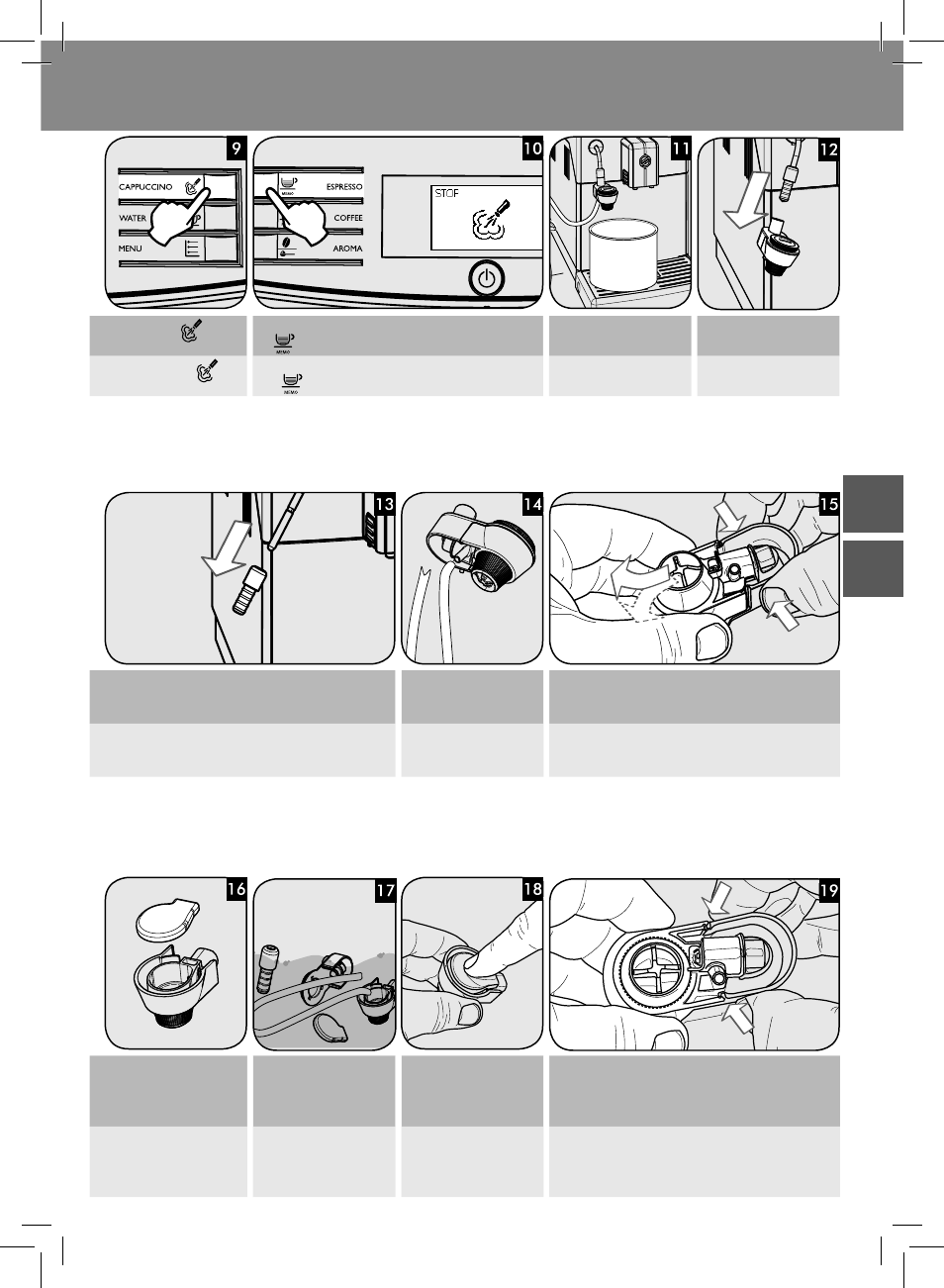 9

CAPPUCCINO

WATER

MENU

10

ESPRESSO

COFFEE

AROMA

STOP

11

12

MEMO

MEMO

13

14

15

16

17

18

19