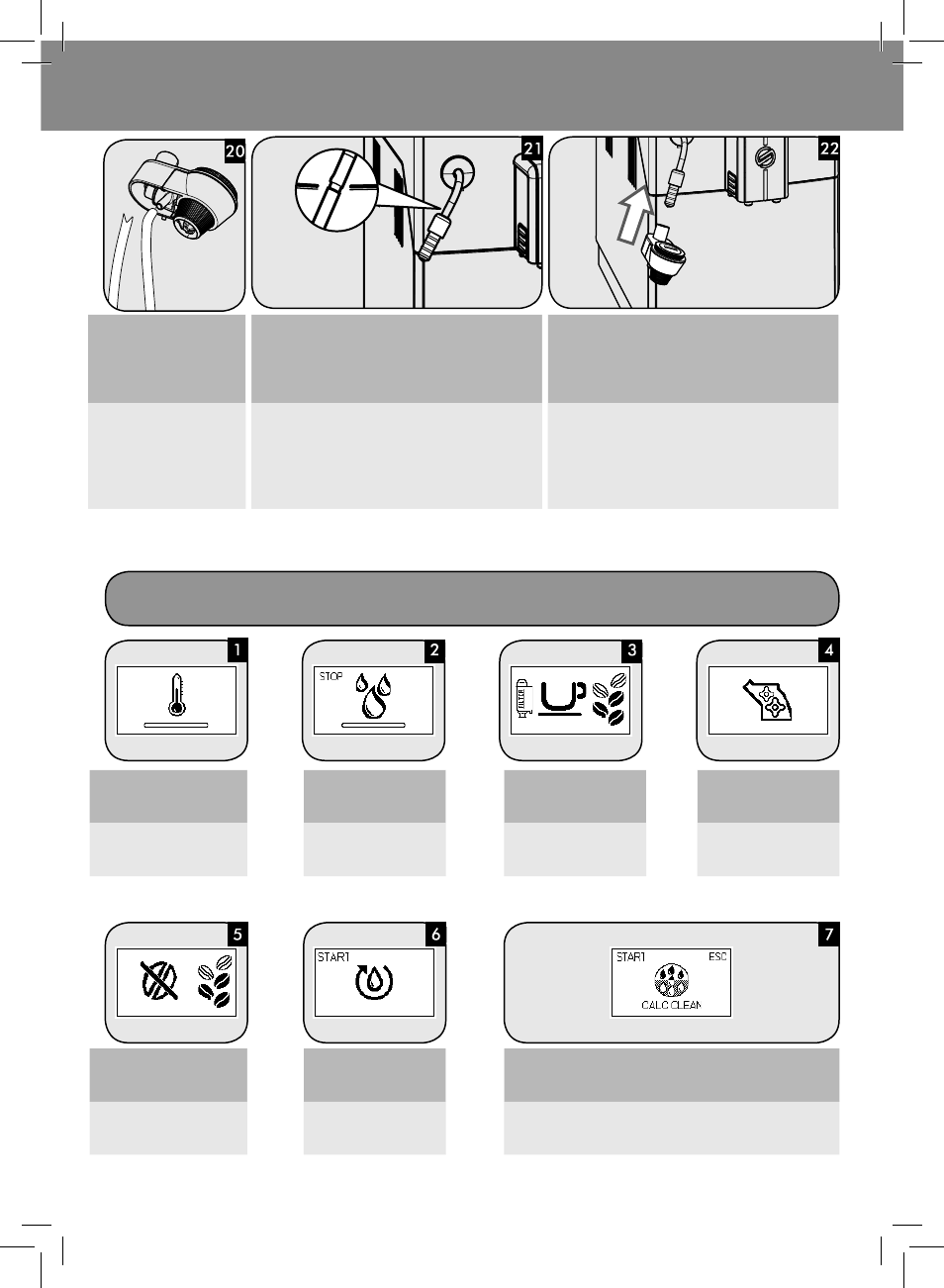 20

21

22

1

2

STOP

3

FILTER

4

5

6

START

7

START

ESC

CALC CLEAN