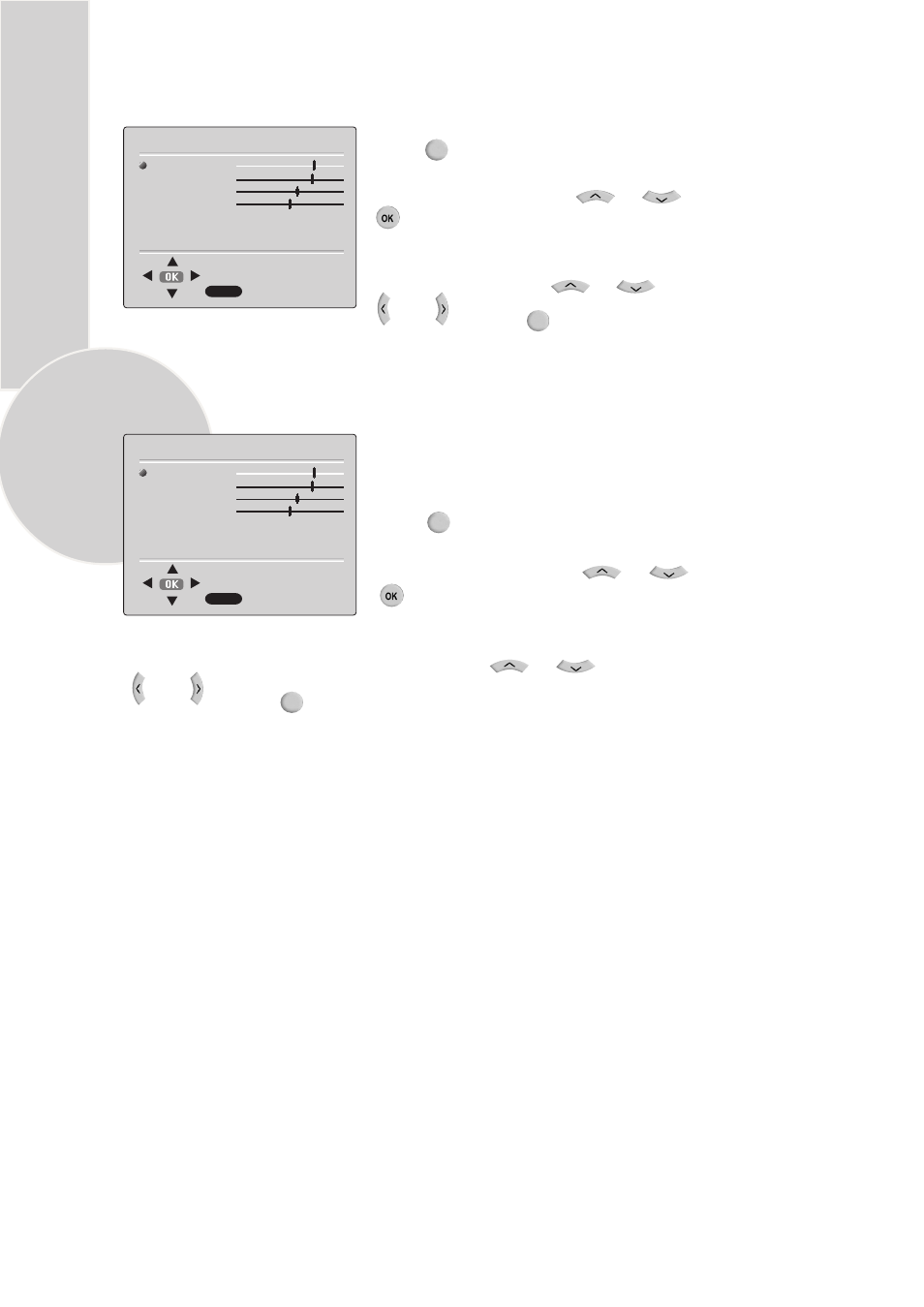 OK

OK

OK

OK