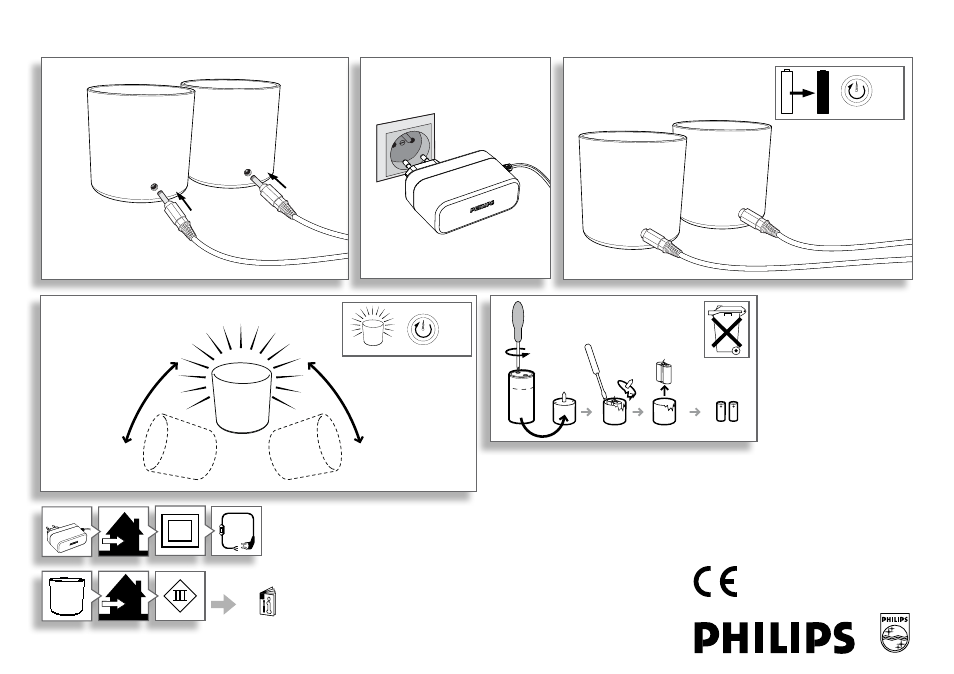 PHILIPS

III

CE

PHILIPS

PHILIPS