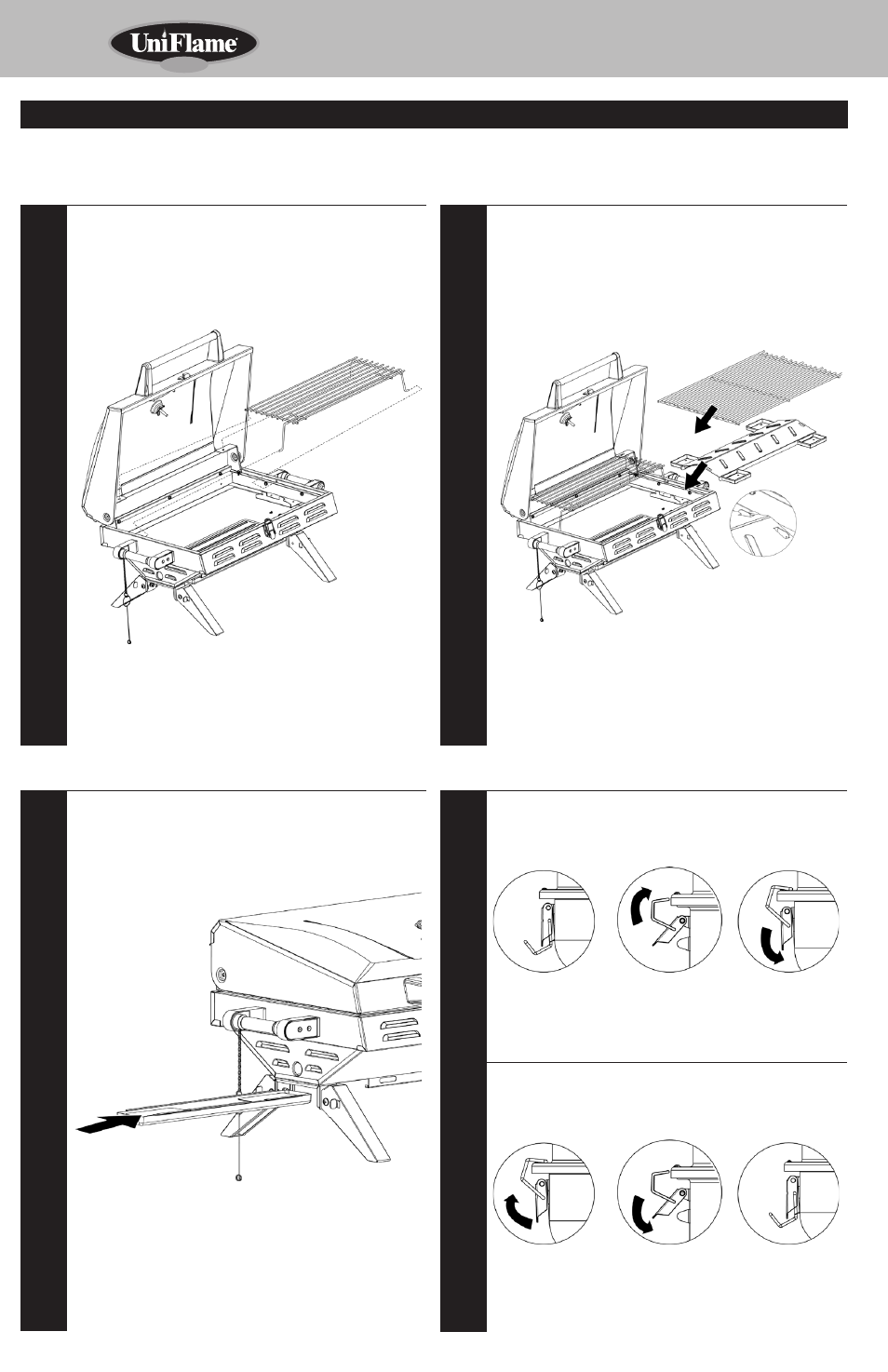 UniFlame