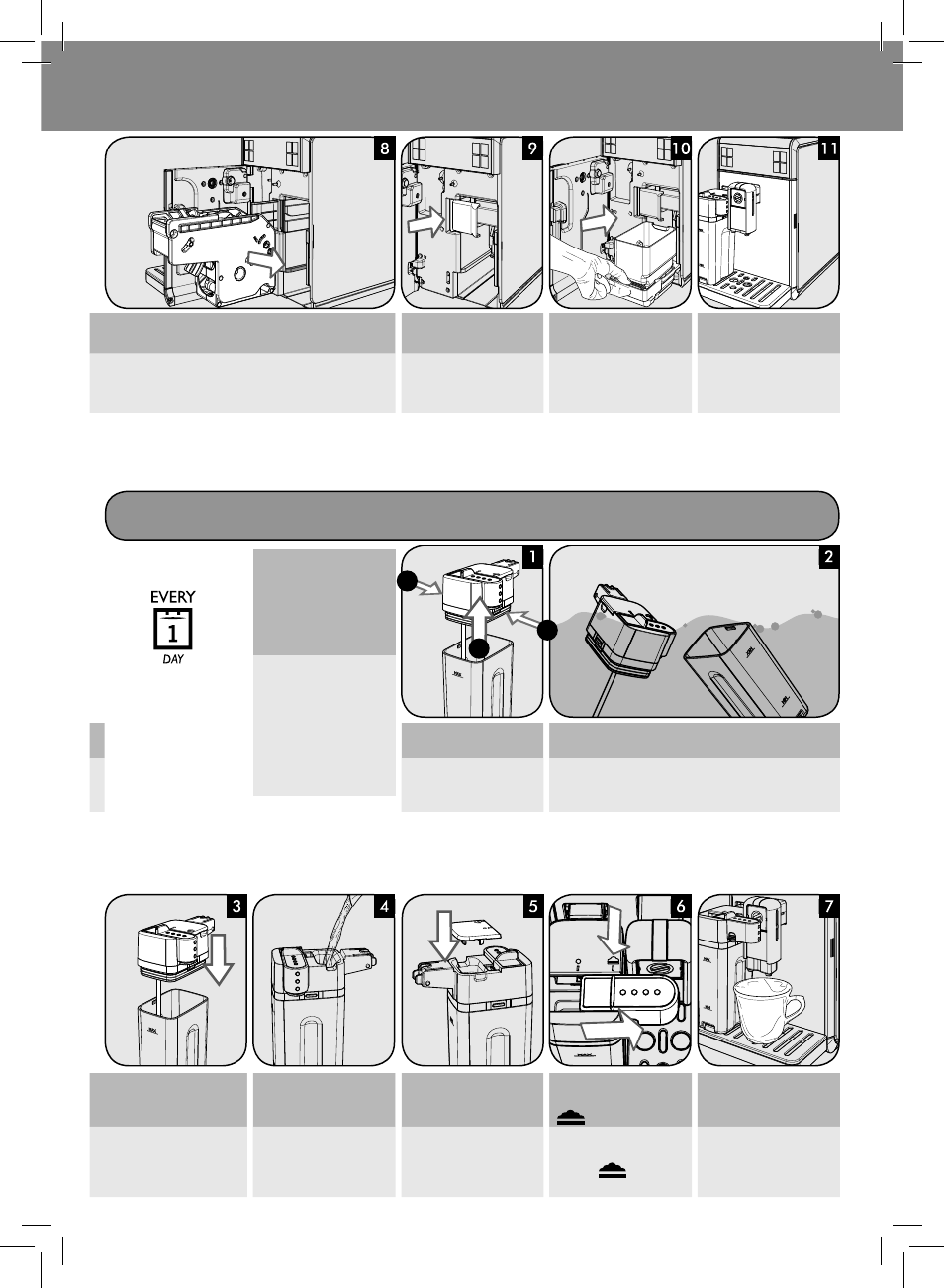 8

9

10

11

EVERY
1
DAY

1

2

3

4

5

6

7