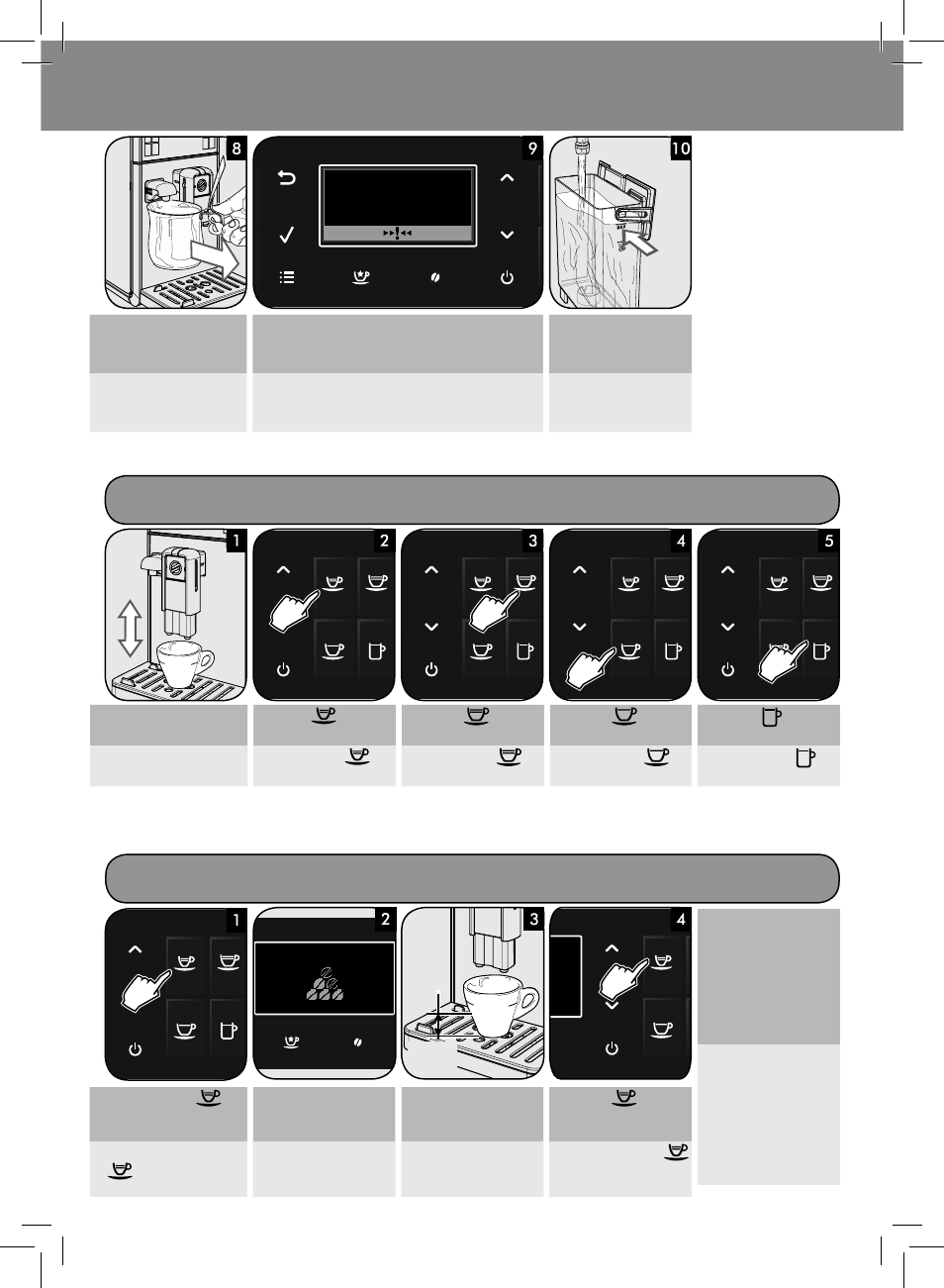 8

9

10

1

2

3

4

5

1

2

3

4