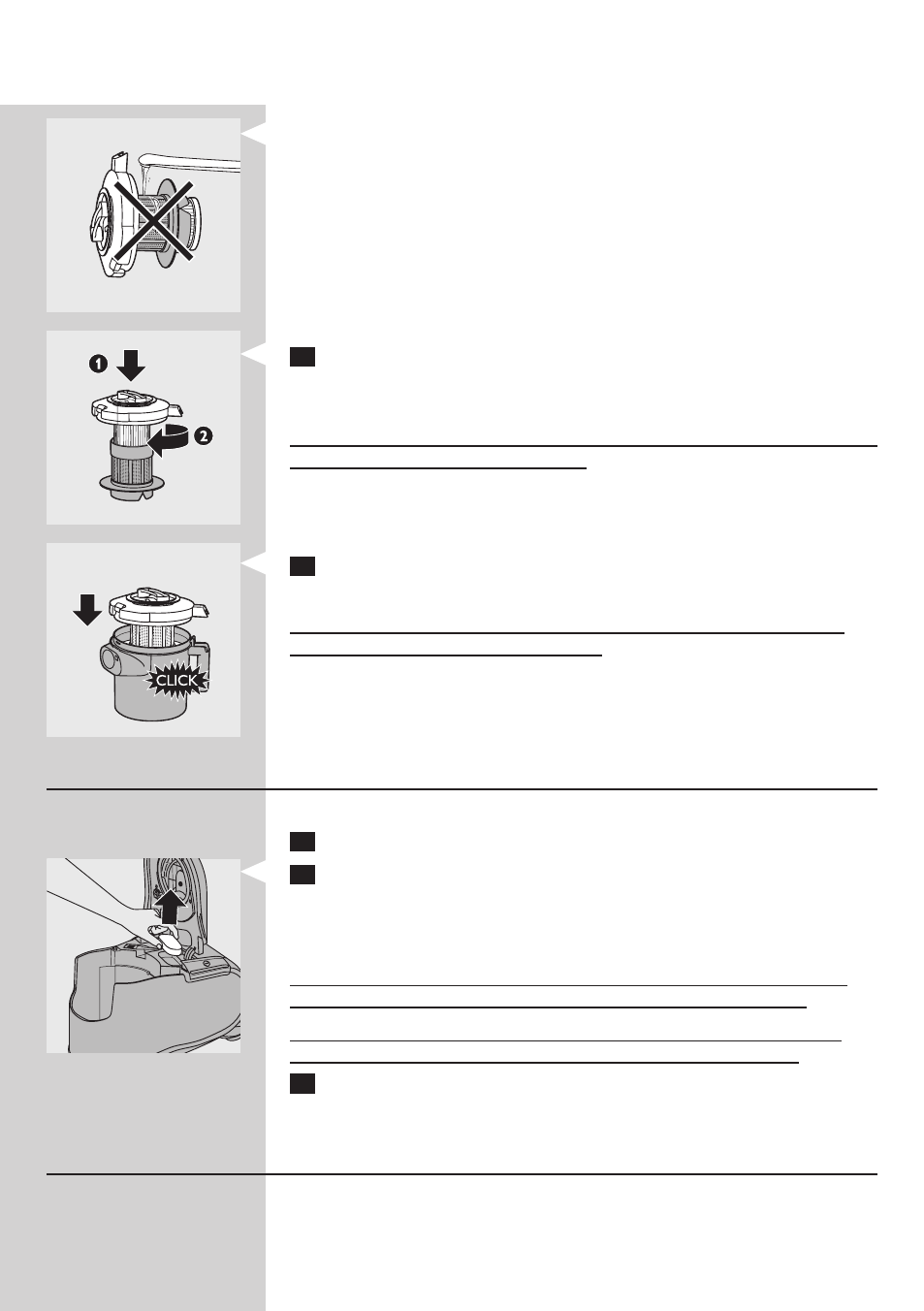 1
2

CLICK