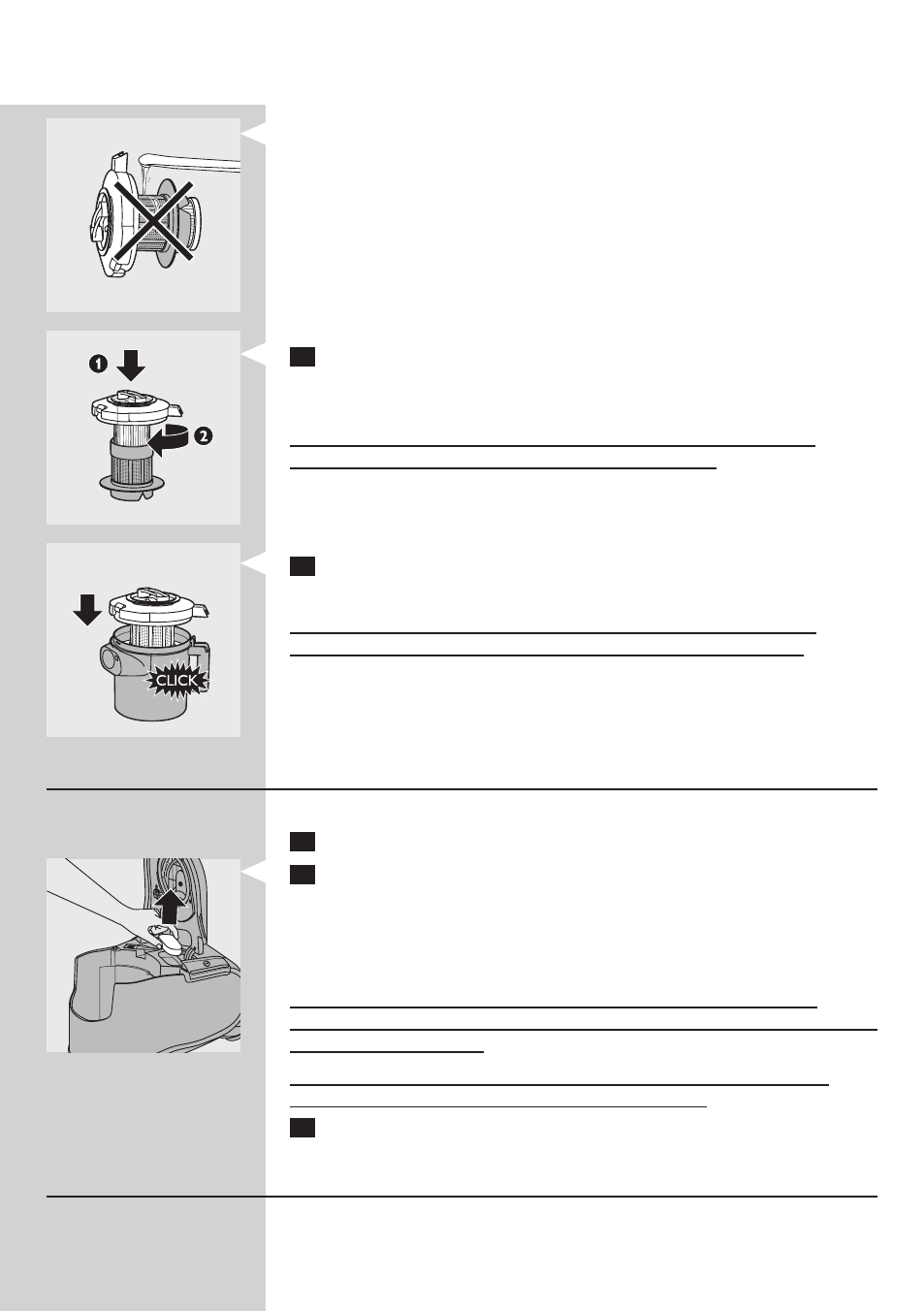 1
2
CLICK