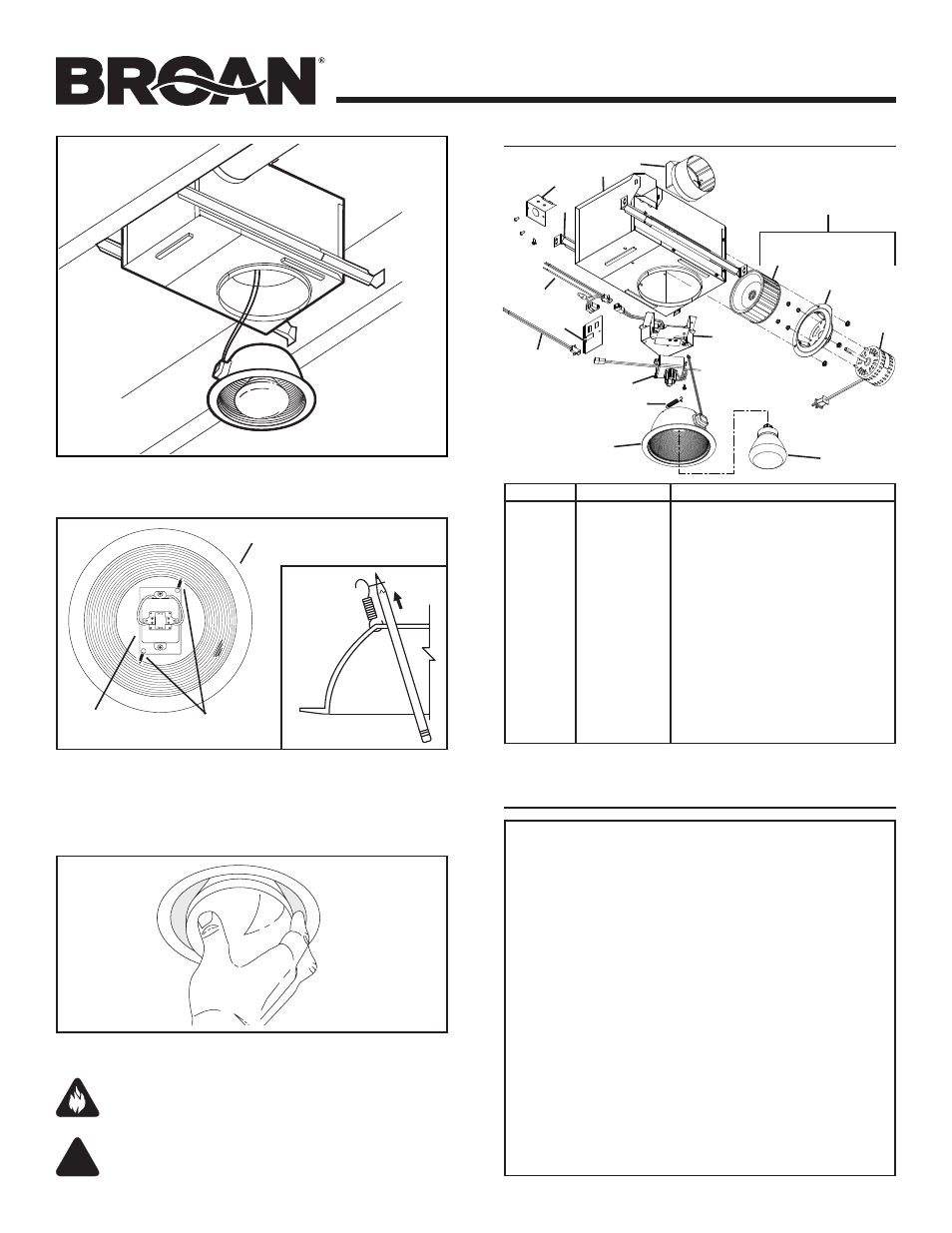 BROAN®