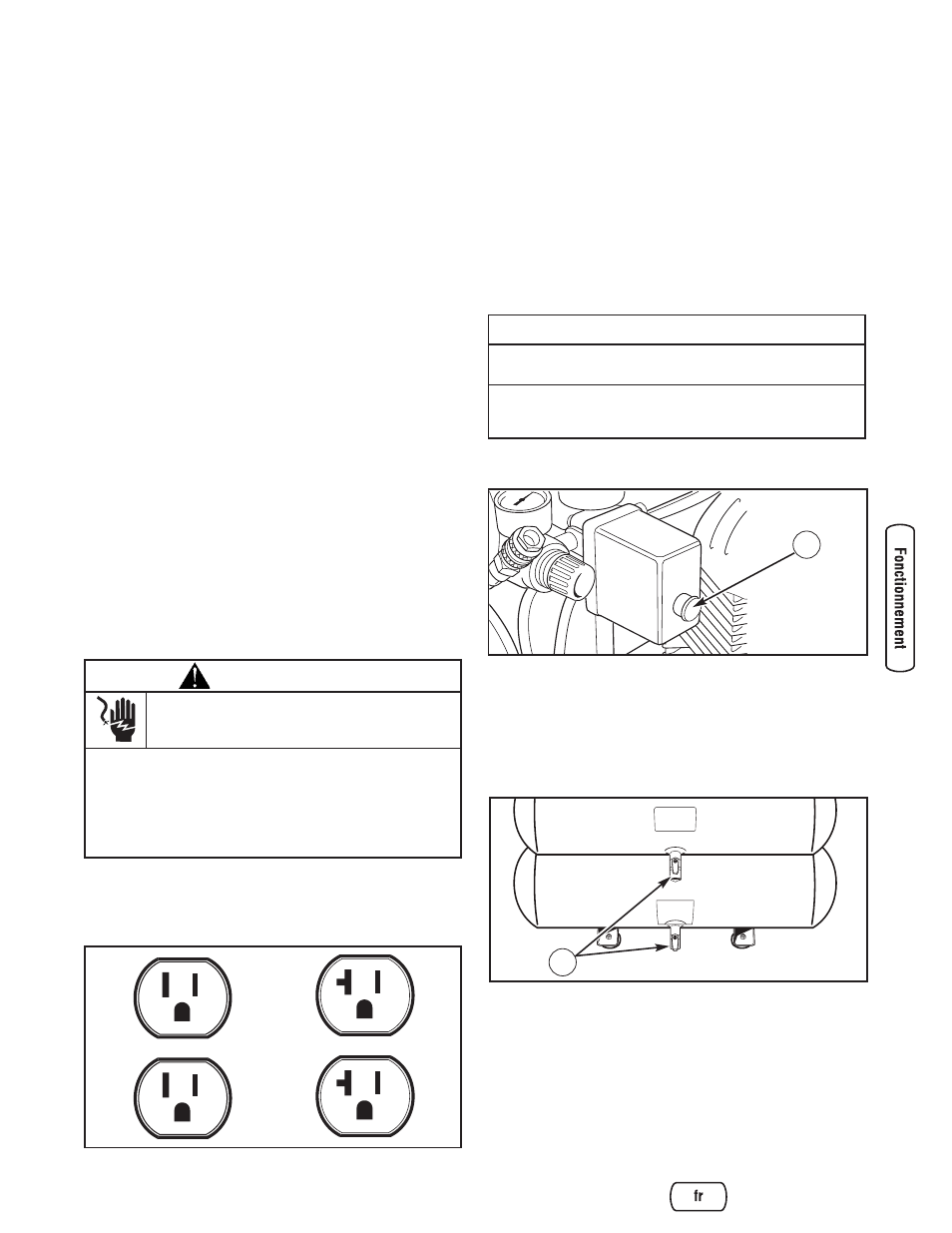 Fonctionnement

fr