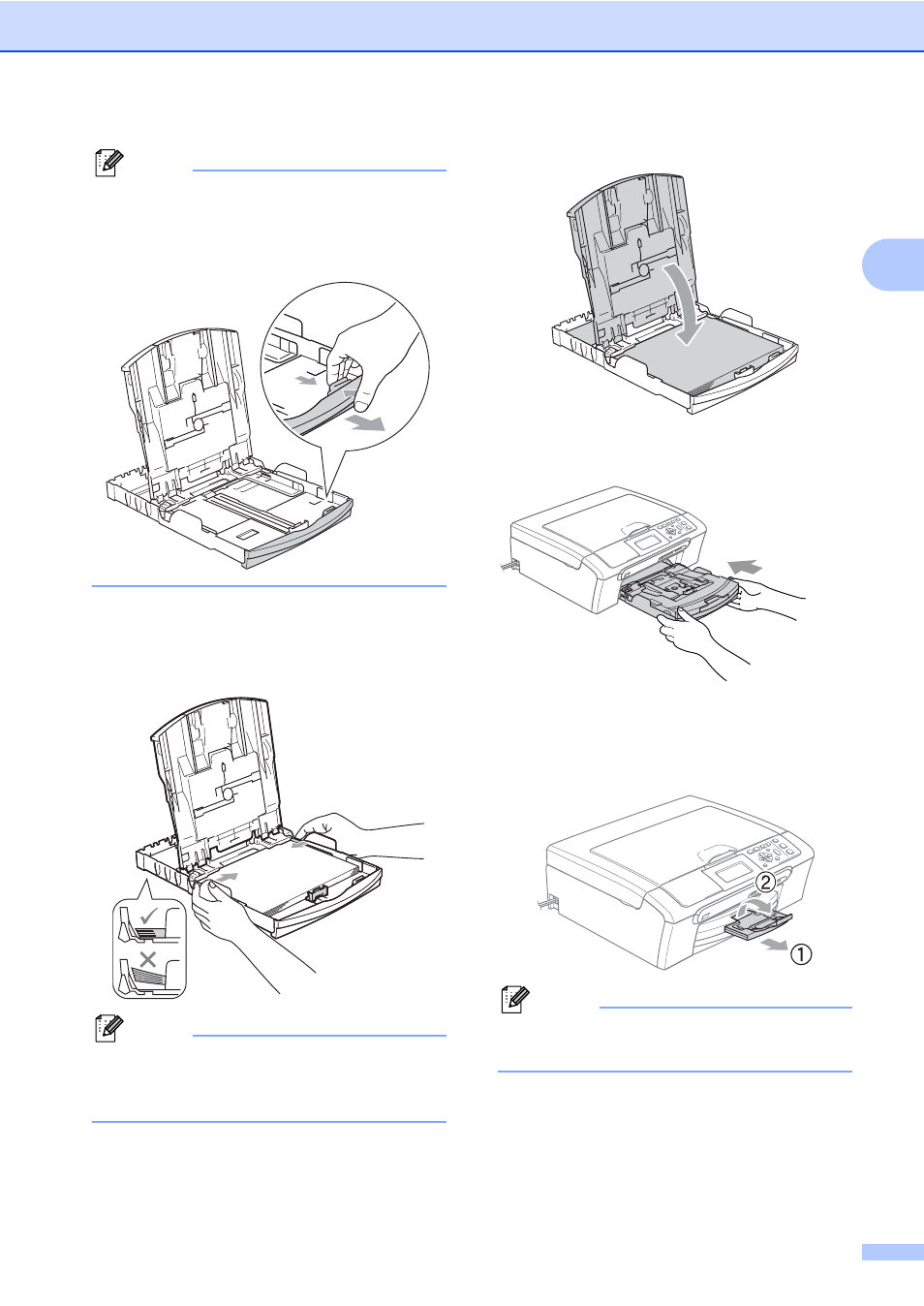 ②
①