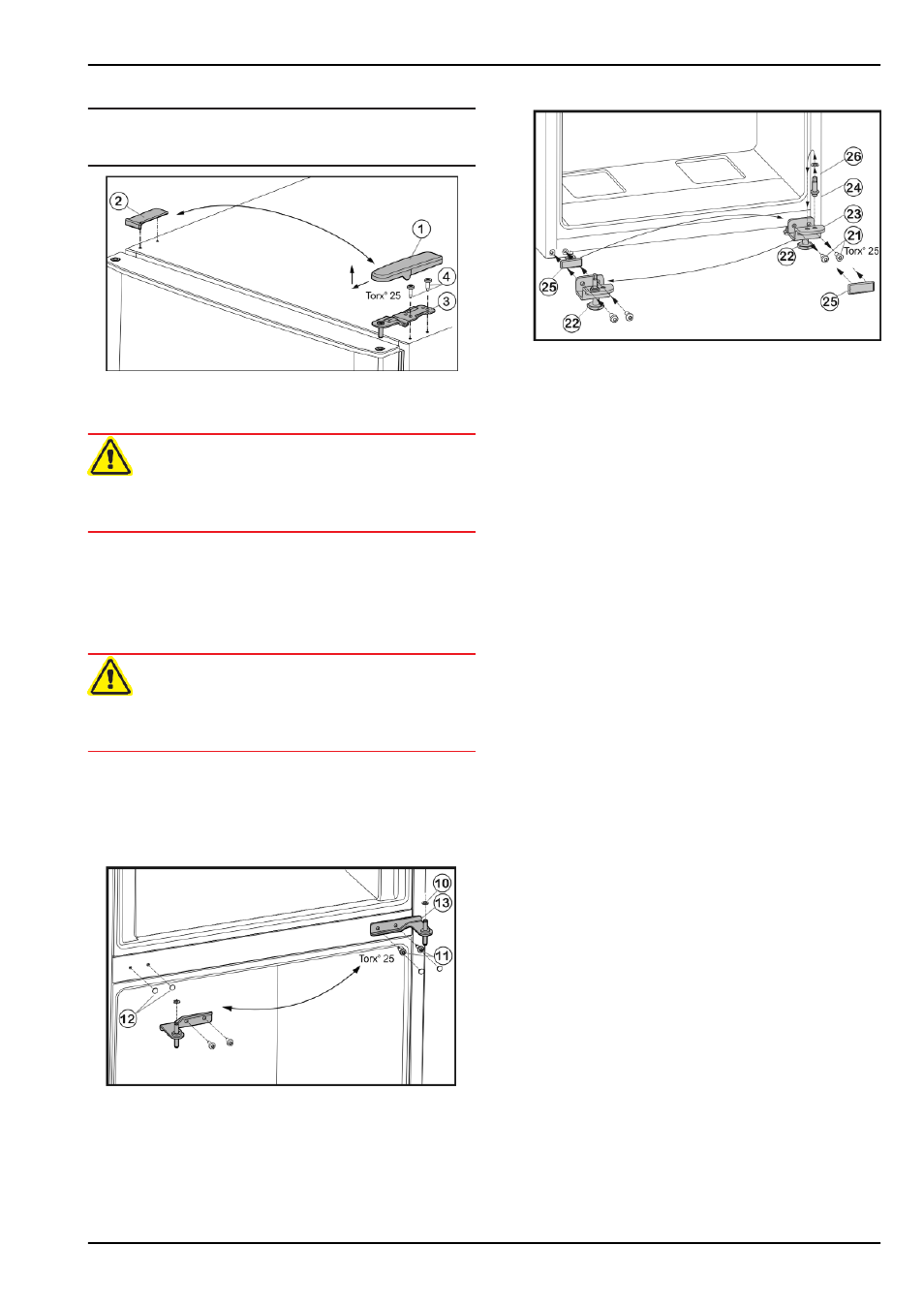 2

1

4

Torx® 25

3

26

24

23

21

Torx® 25

22

25

25

22

10

13

Torx® 25

11

12