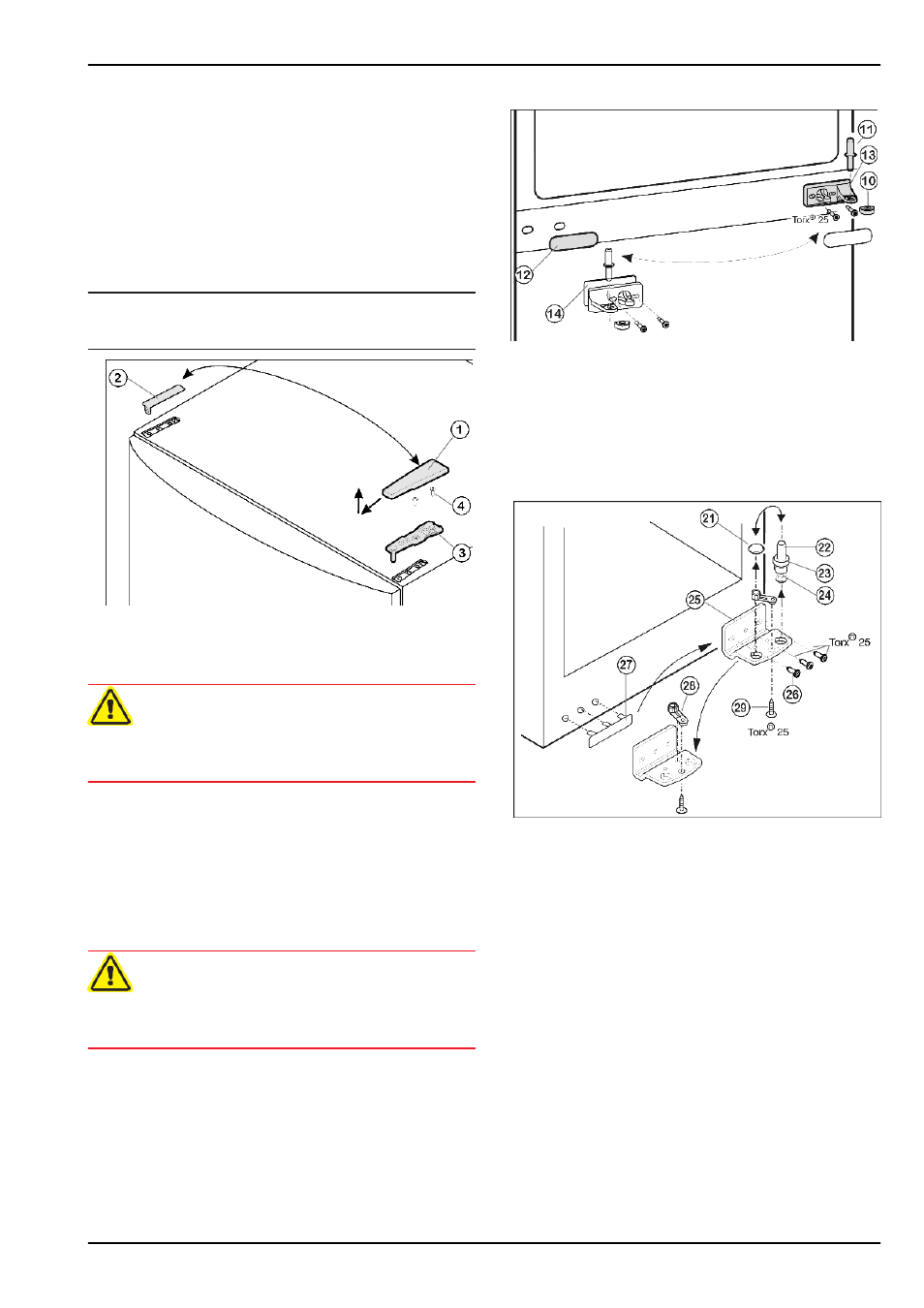 2

1

4

3

11

13

10

Torx® 25

12

14

21

22

23

24

25

Torx® 25

27

28

26

29

Torx® 25