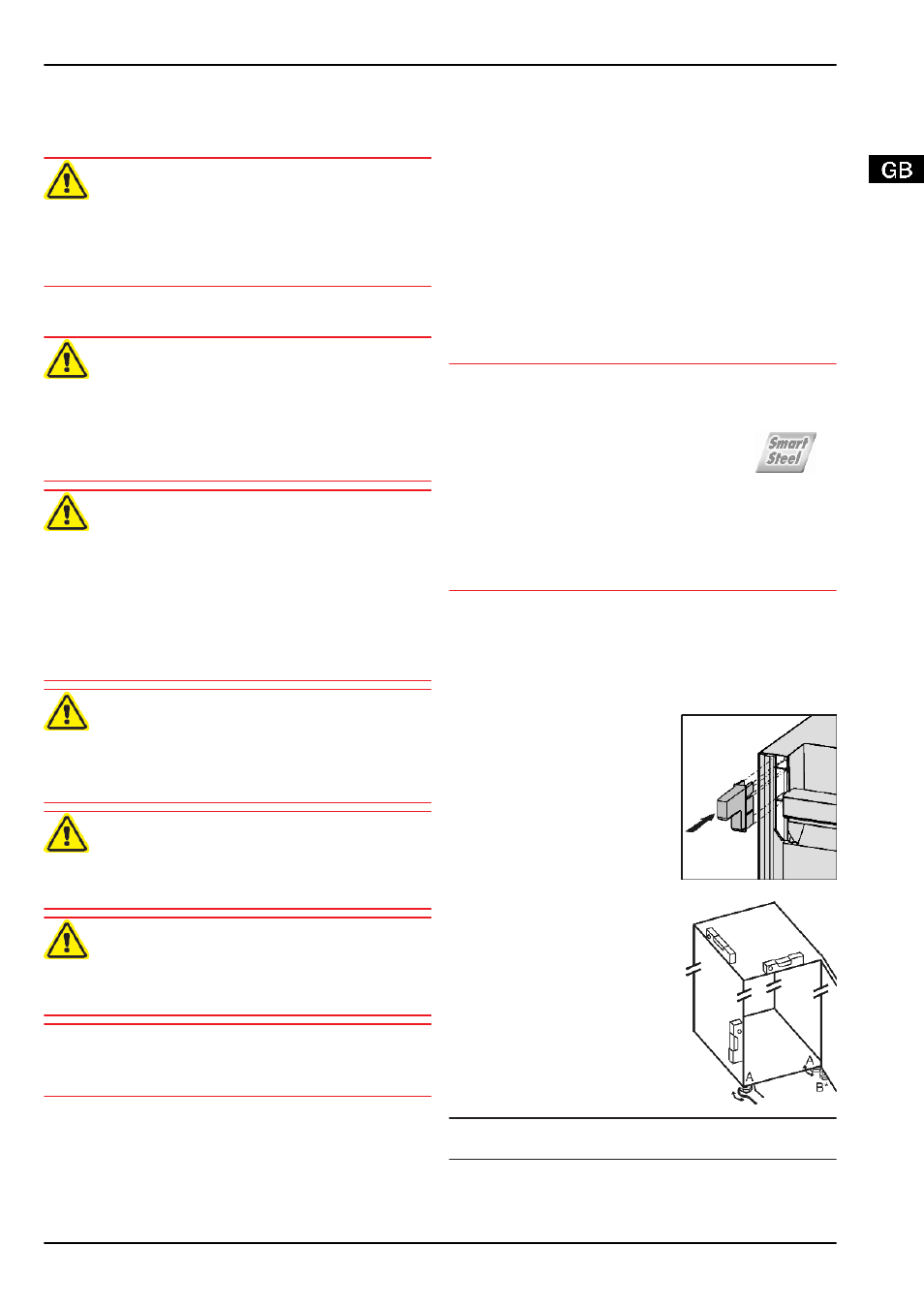 GB

Smart Steel

A

A

B