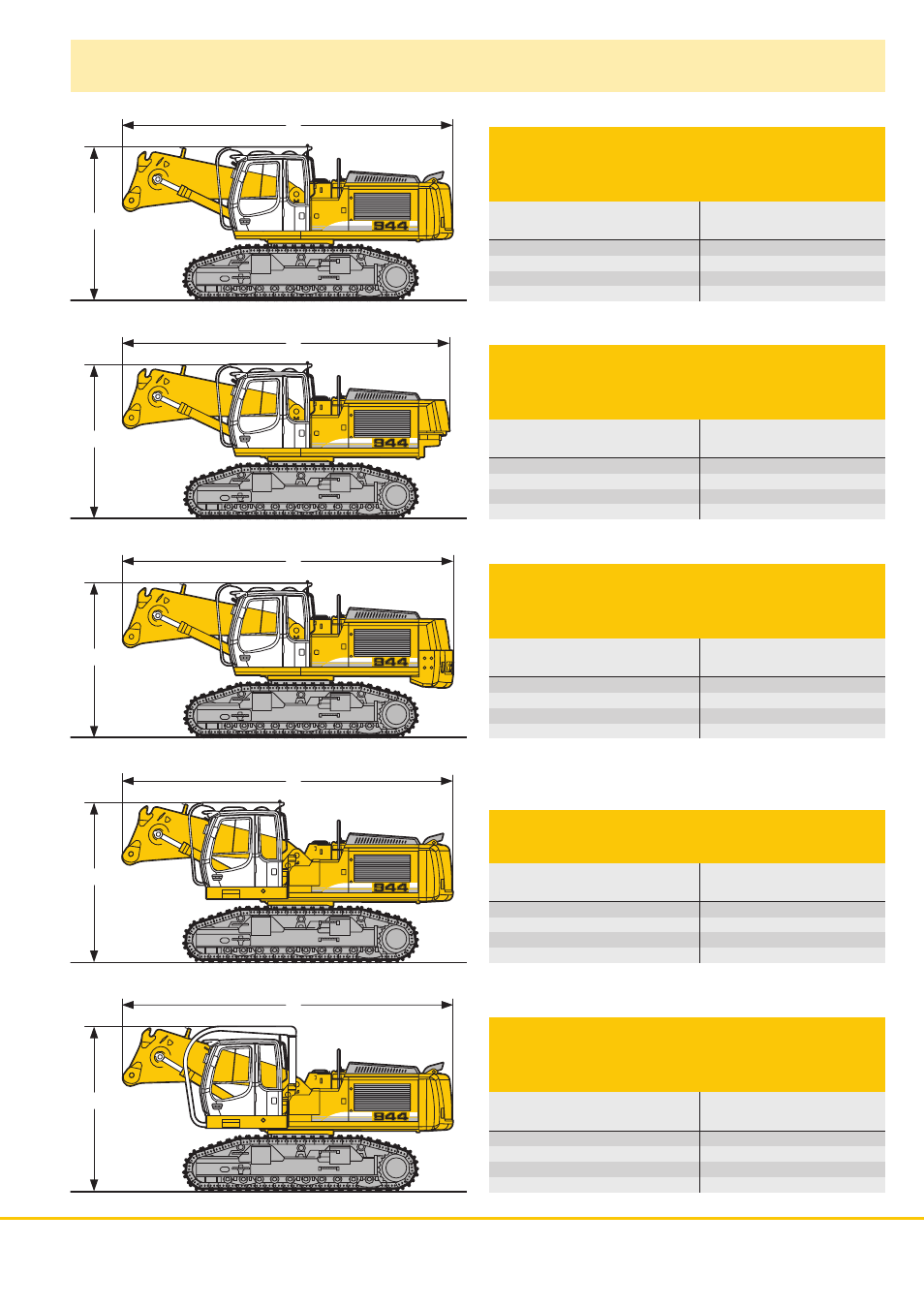 944

944

944

944

944