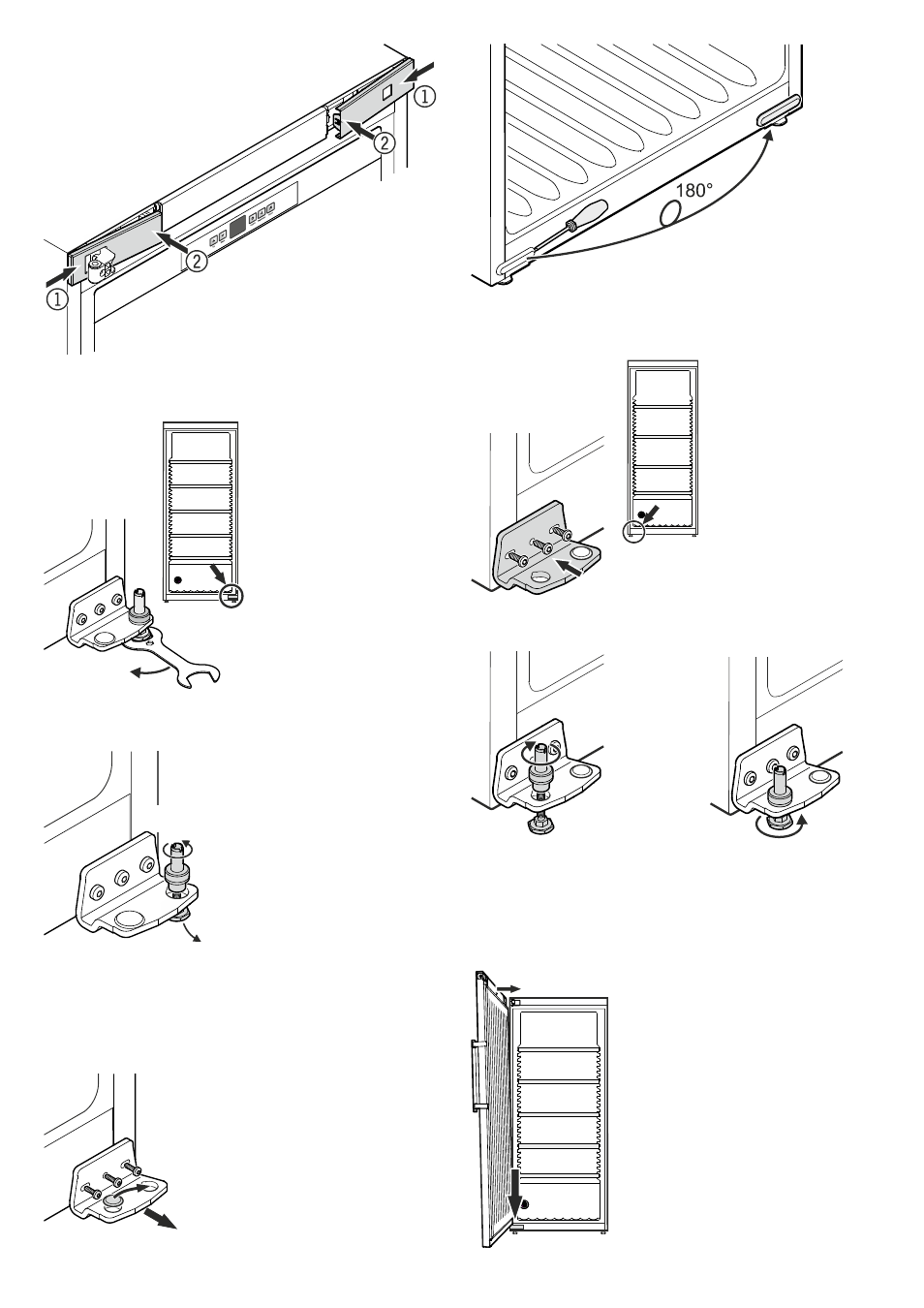 ①
②
②
①
180°