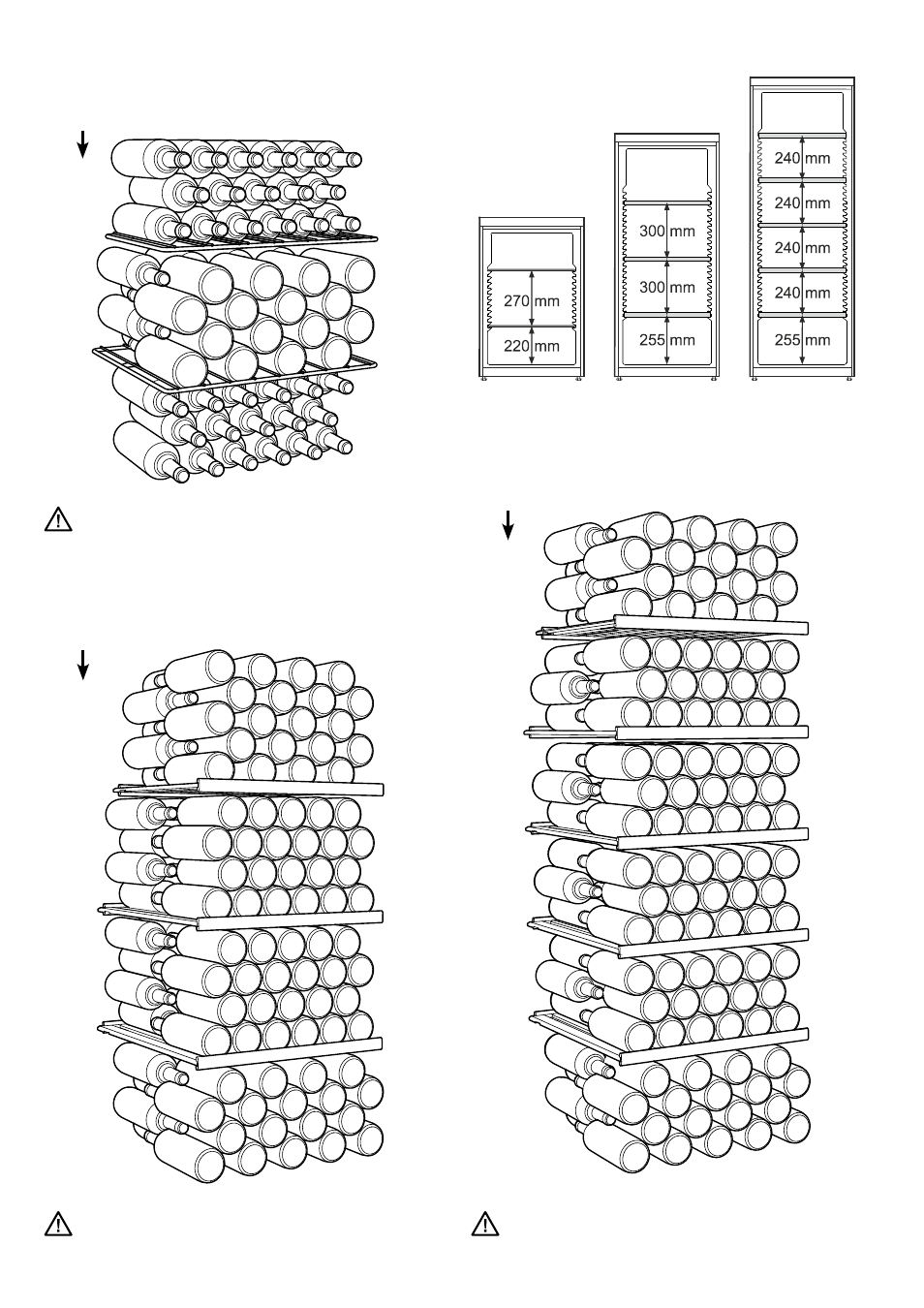 270 mm
220 mm
300 mm
300 mm
255 mm
240 mm
240 mm
240 mm
240 mm
255 mm