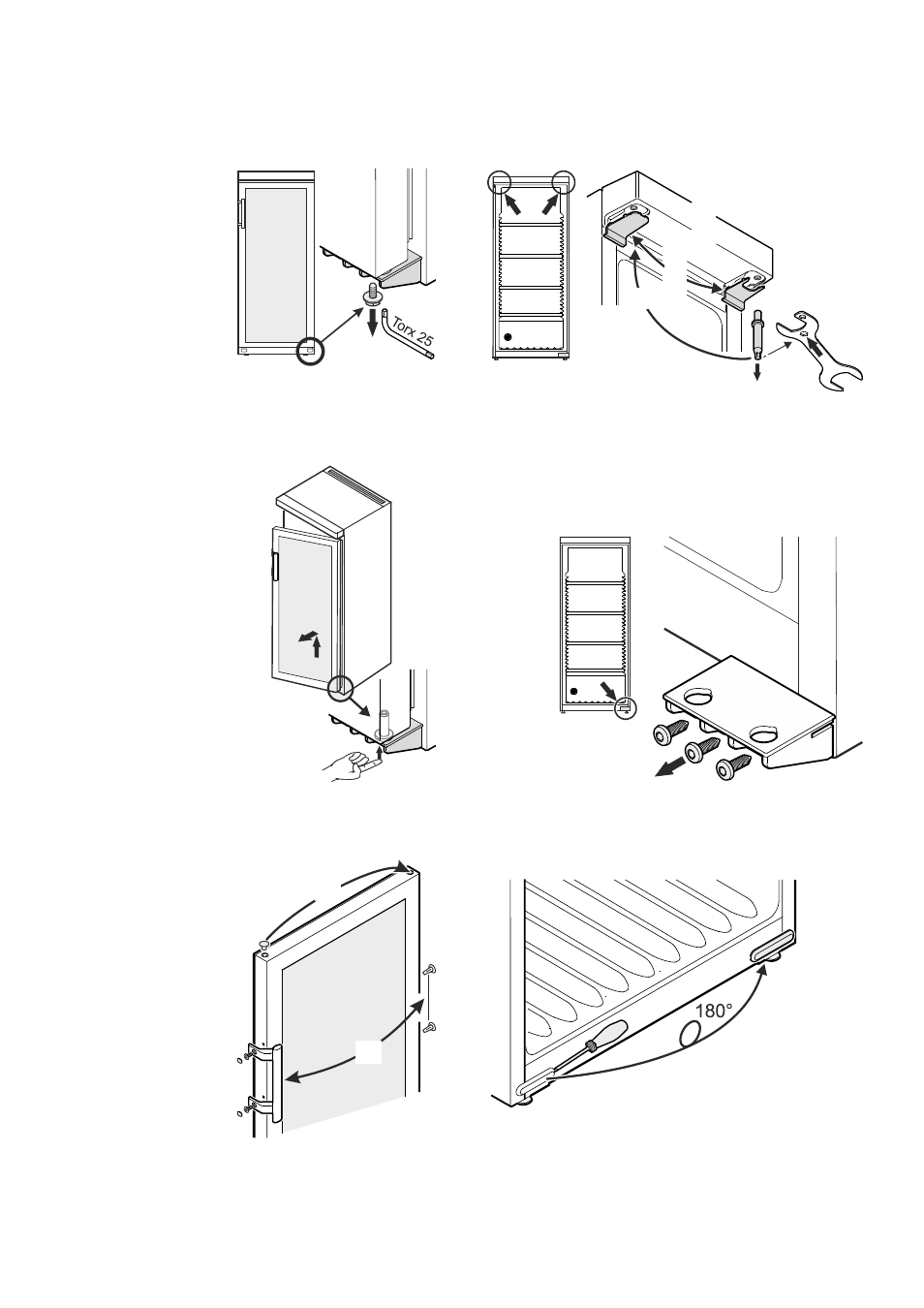 Torx 25

180°