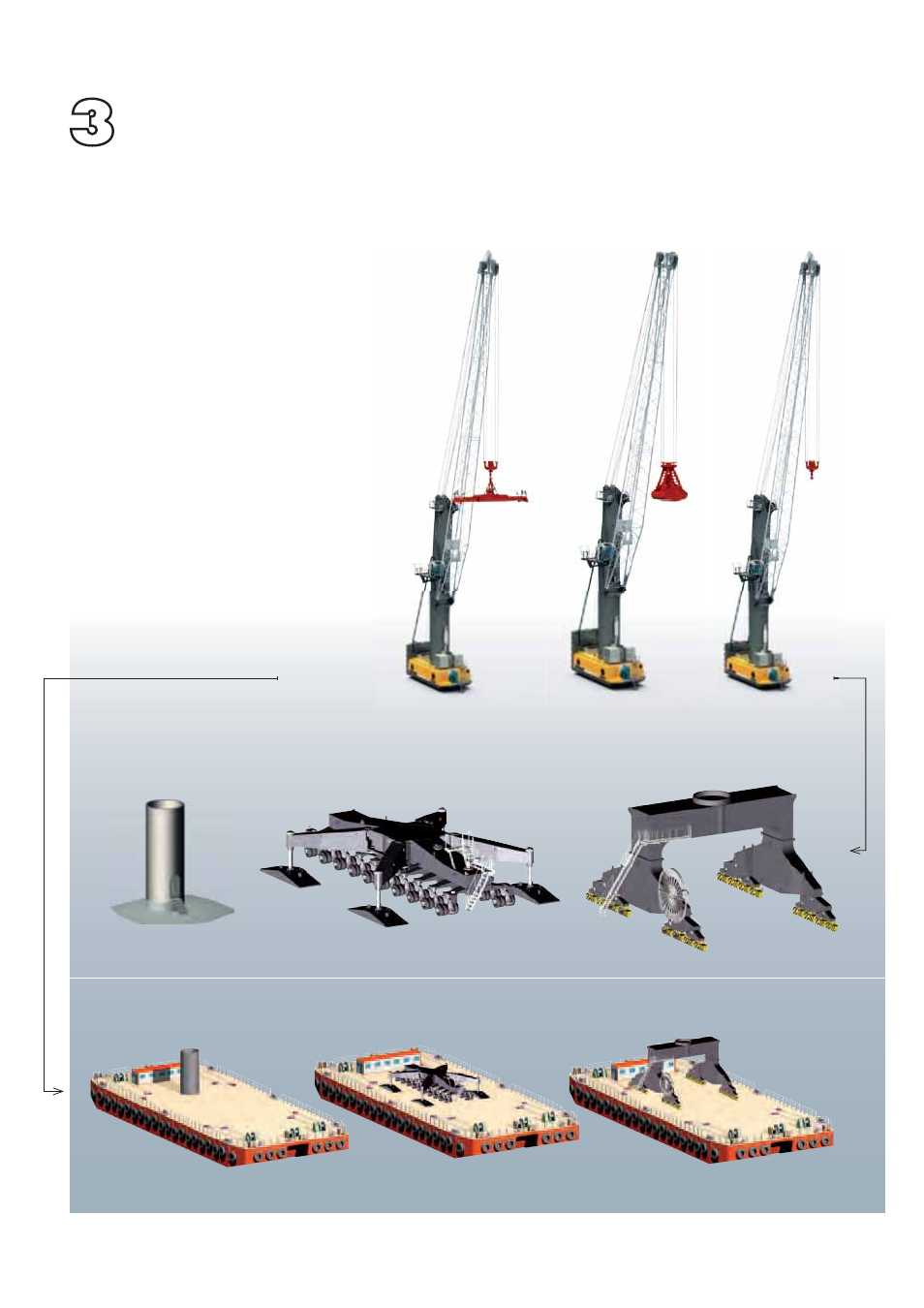 3