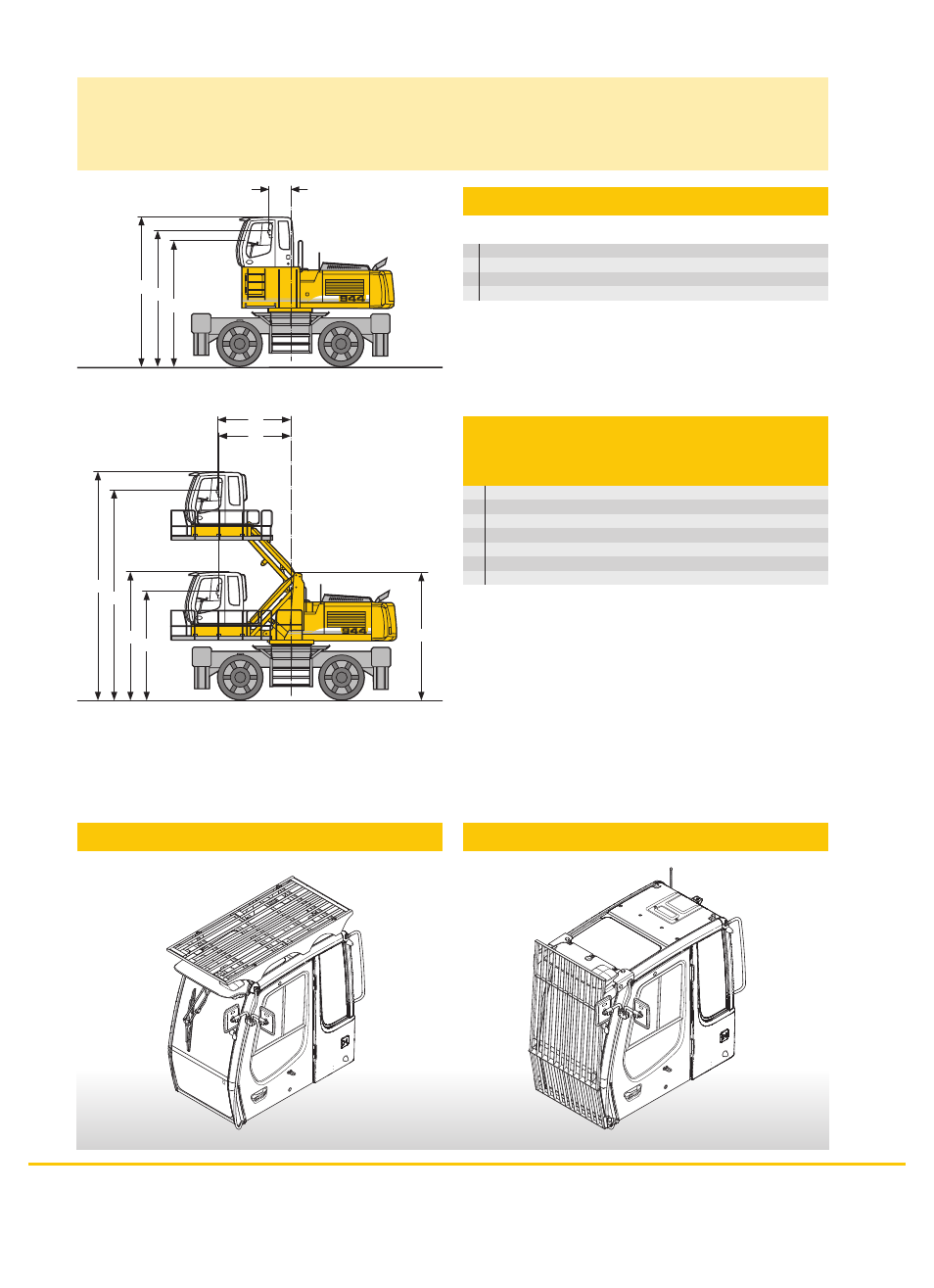 944

944