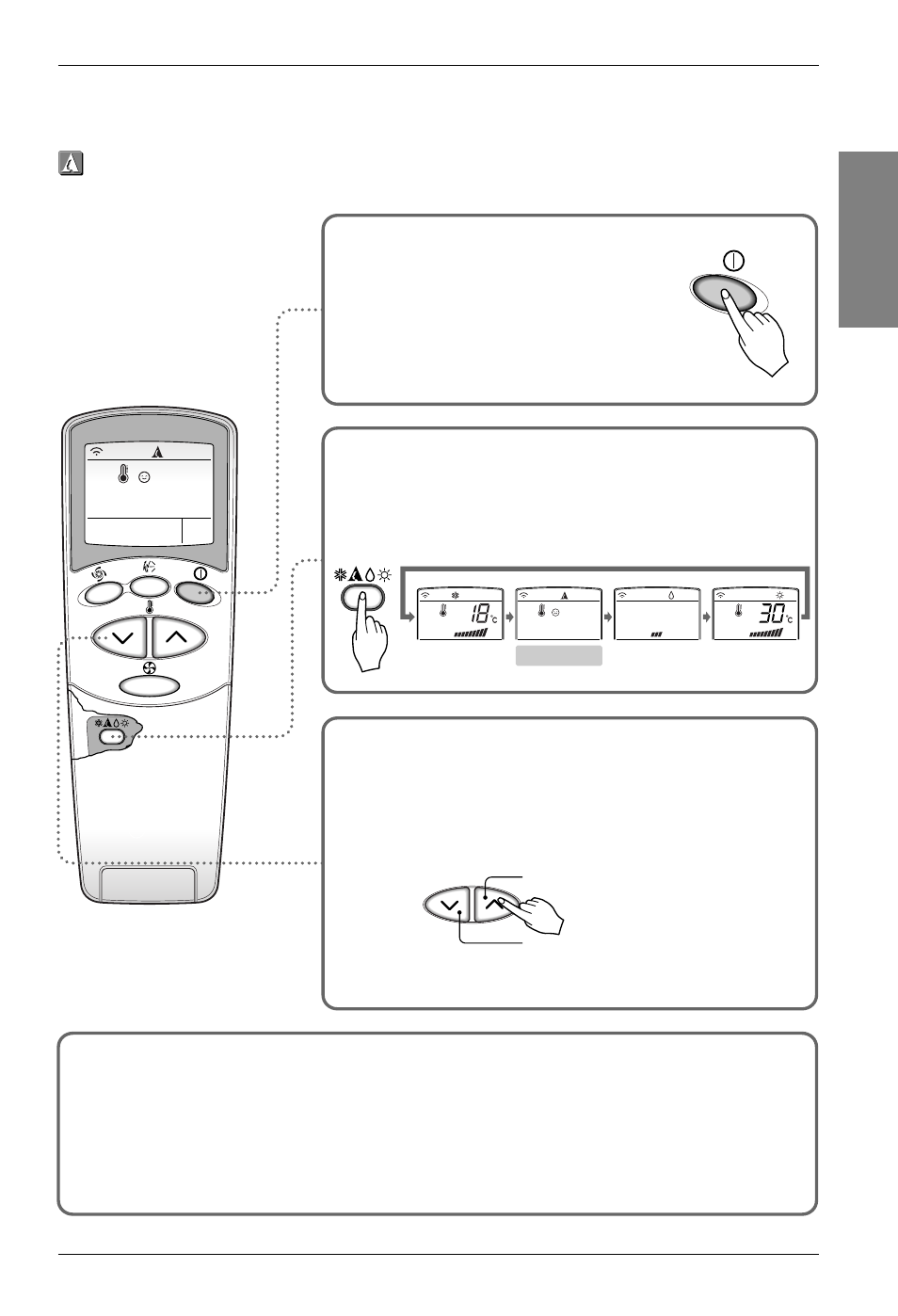 18 °C

30 °C