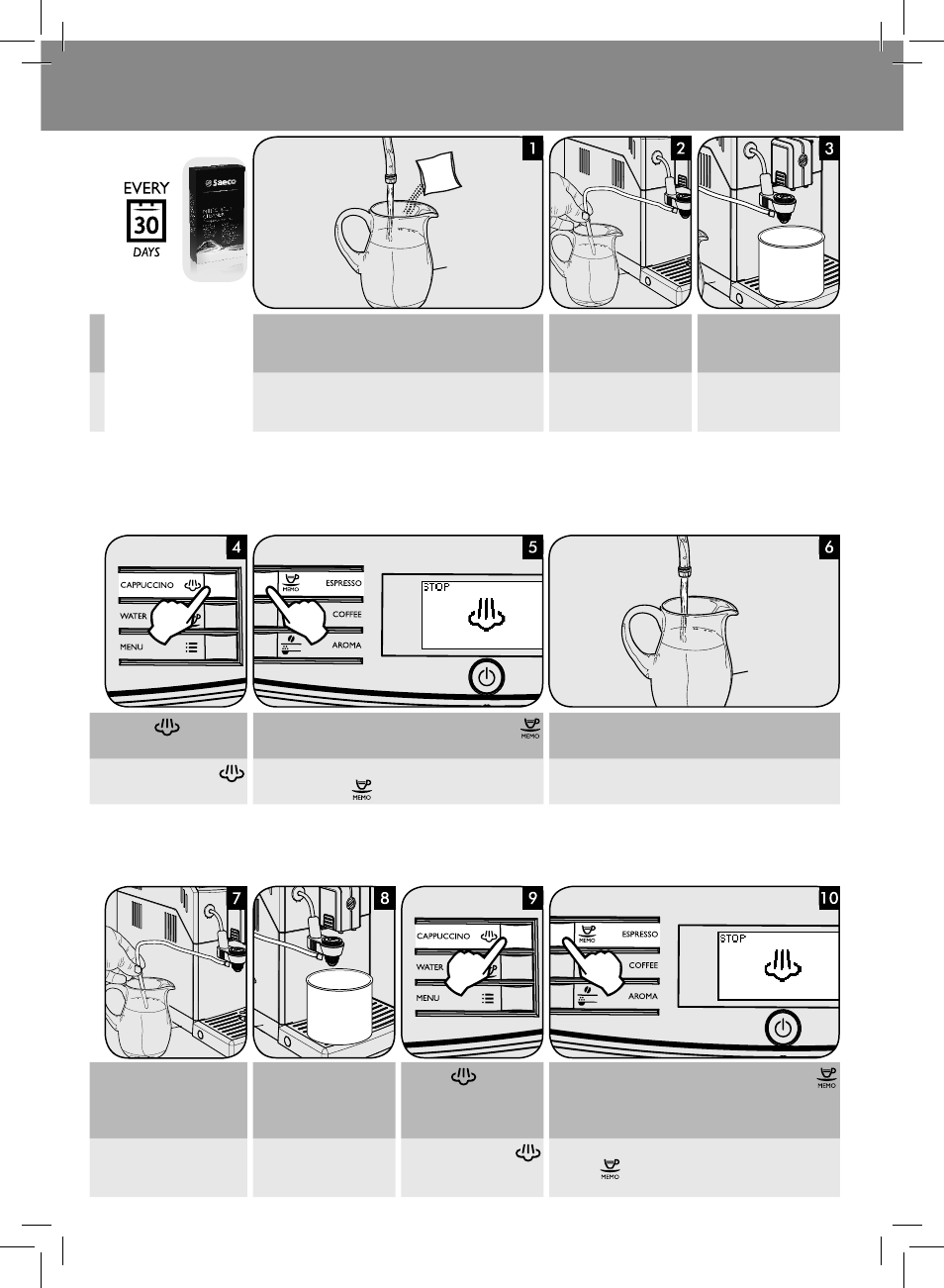 EVERY
30
DAYS

Saeco

1

2

3

4

CAPPUCCINO

WATER

MENU

5

MEMO

ESPRESSO

COFFEE

AROMA

STOP

6

MEMO

MEMO

7

8

9

CAPPUCCINO

WATER

MENU

10

MEMO

ESPRESSO

COFFEE

AROMA

STOP

MEMO

MEMO