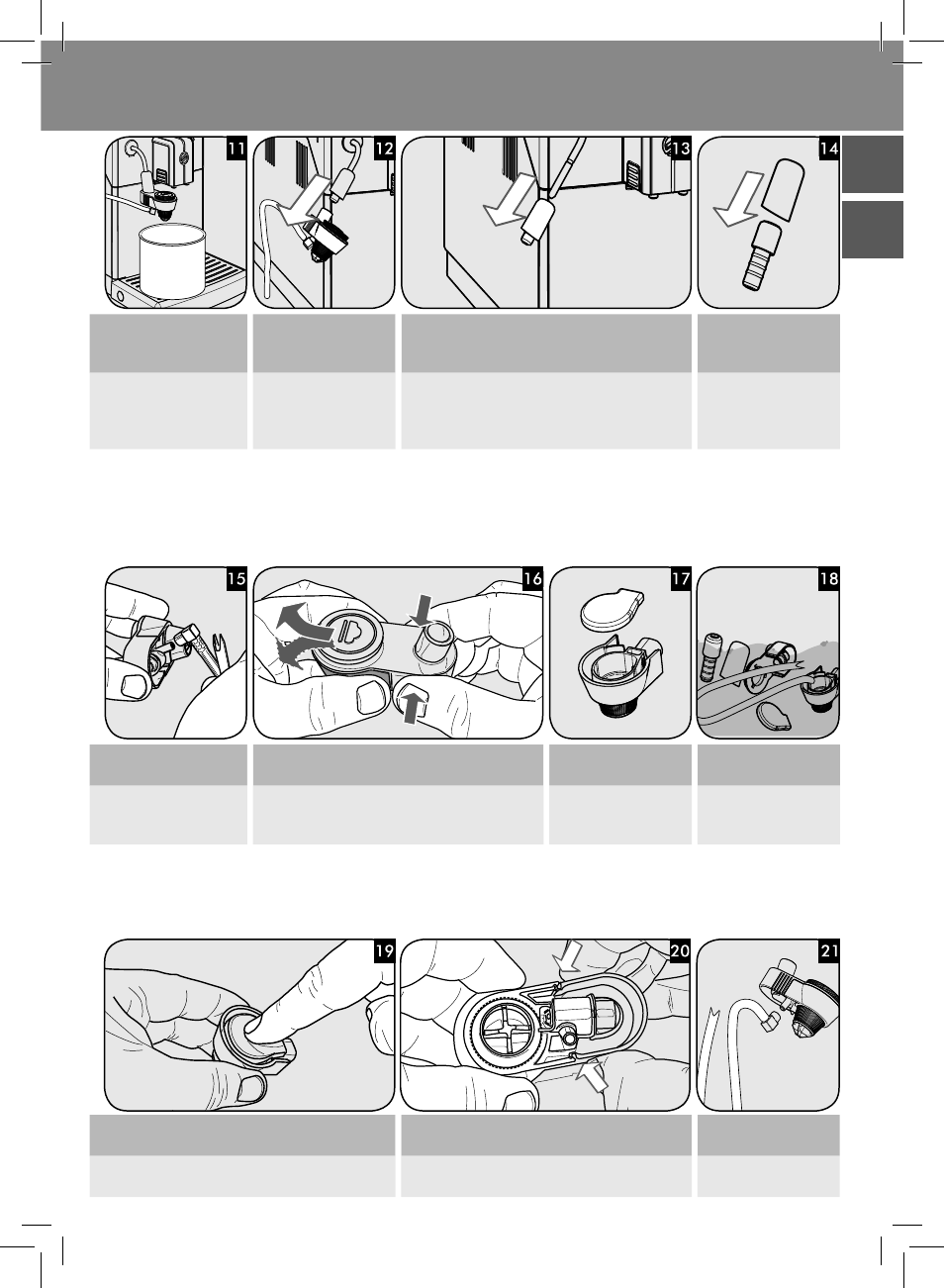 11

12

13

14

15

16

17

18

19

20

21