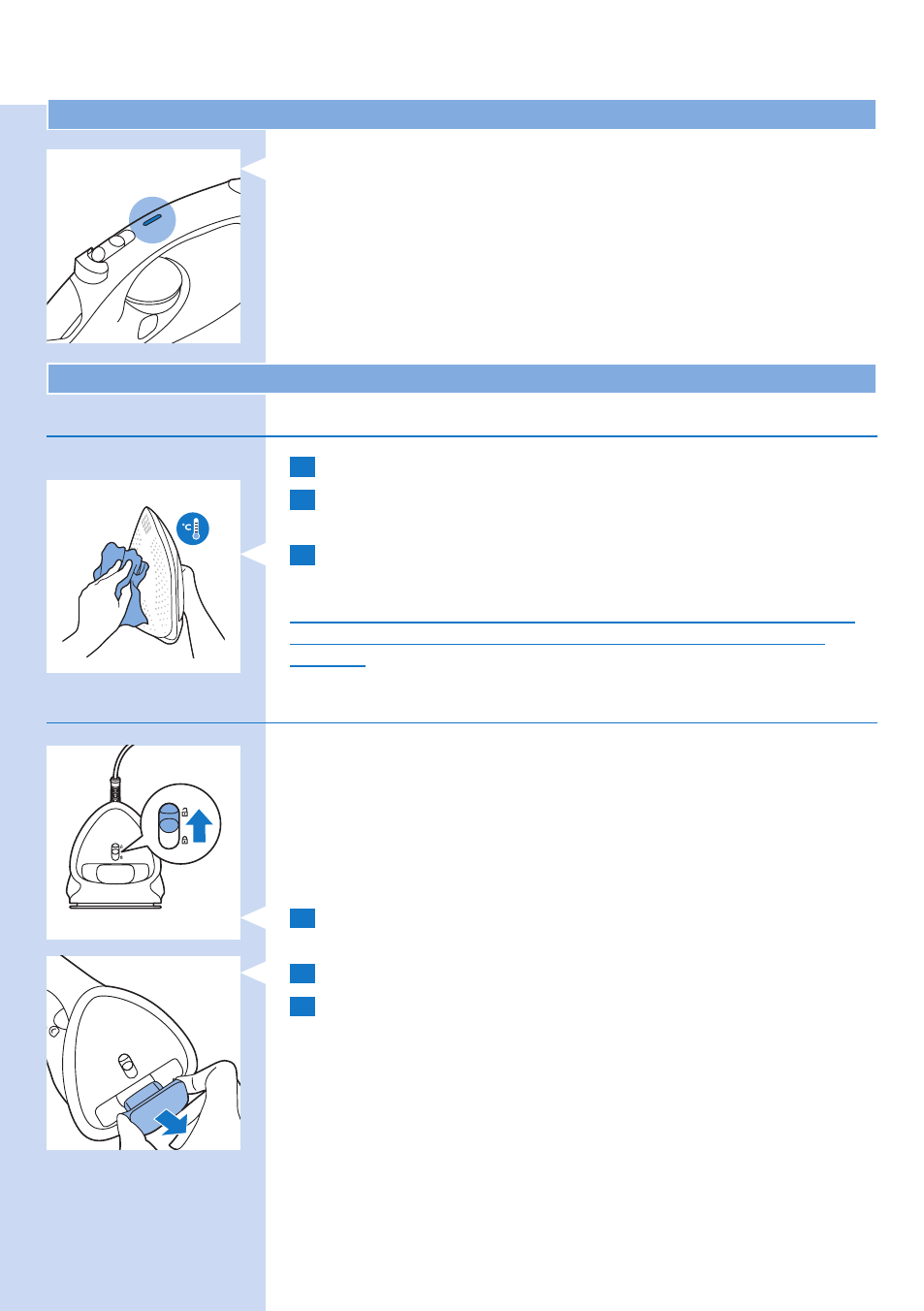 °C