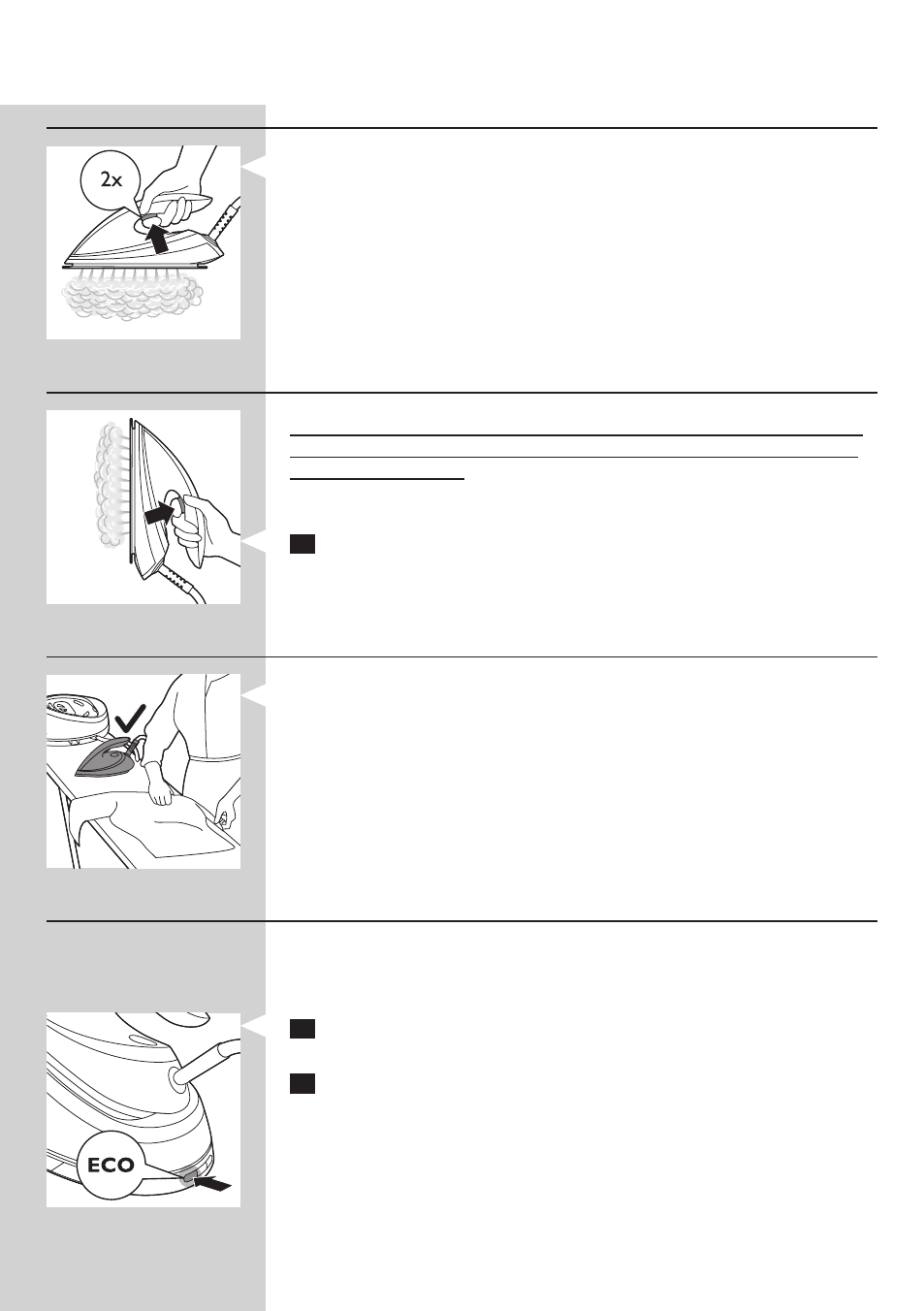 2x

ECO