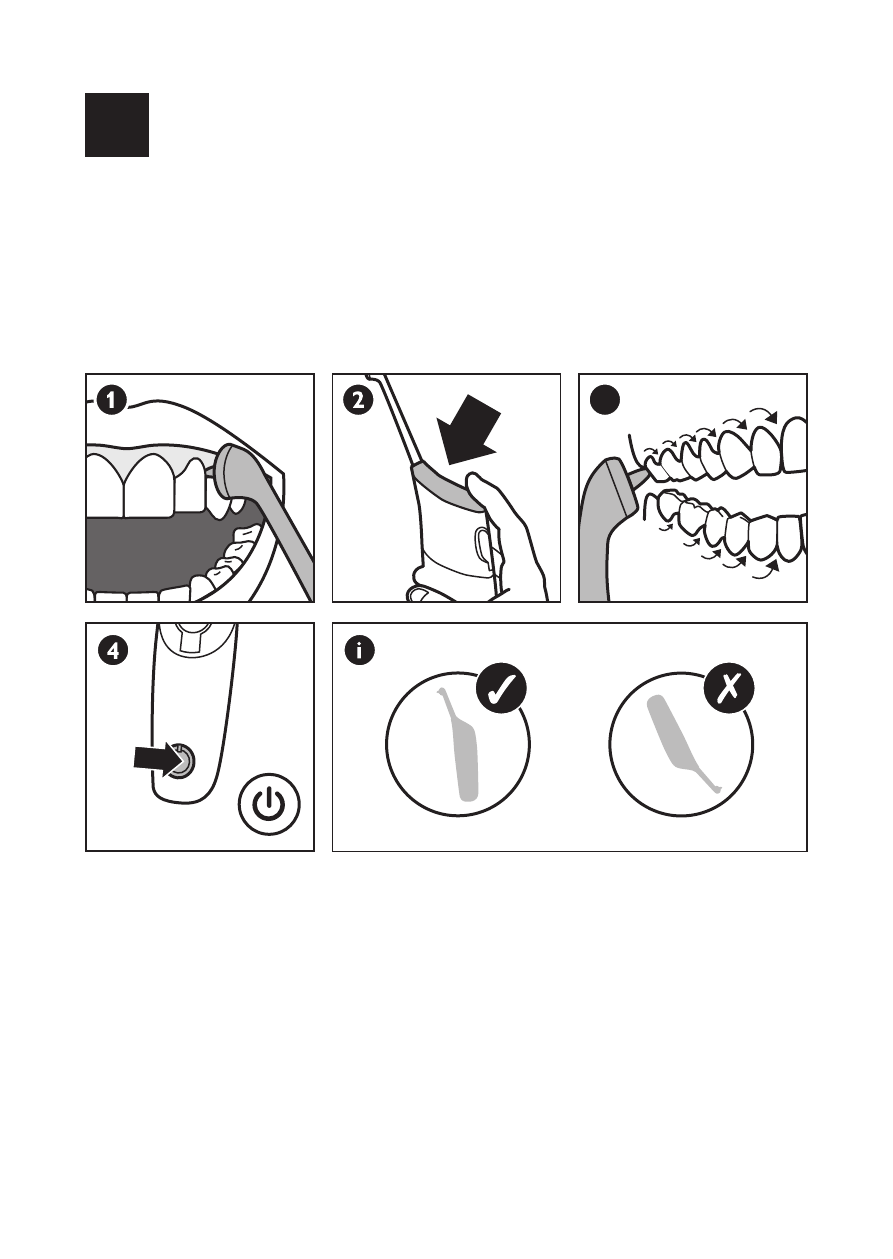 1

2

4

i