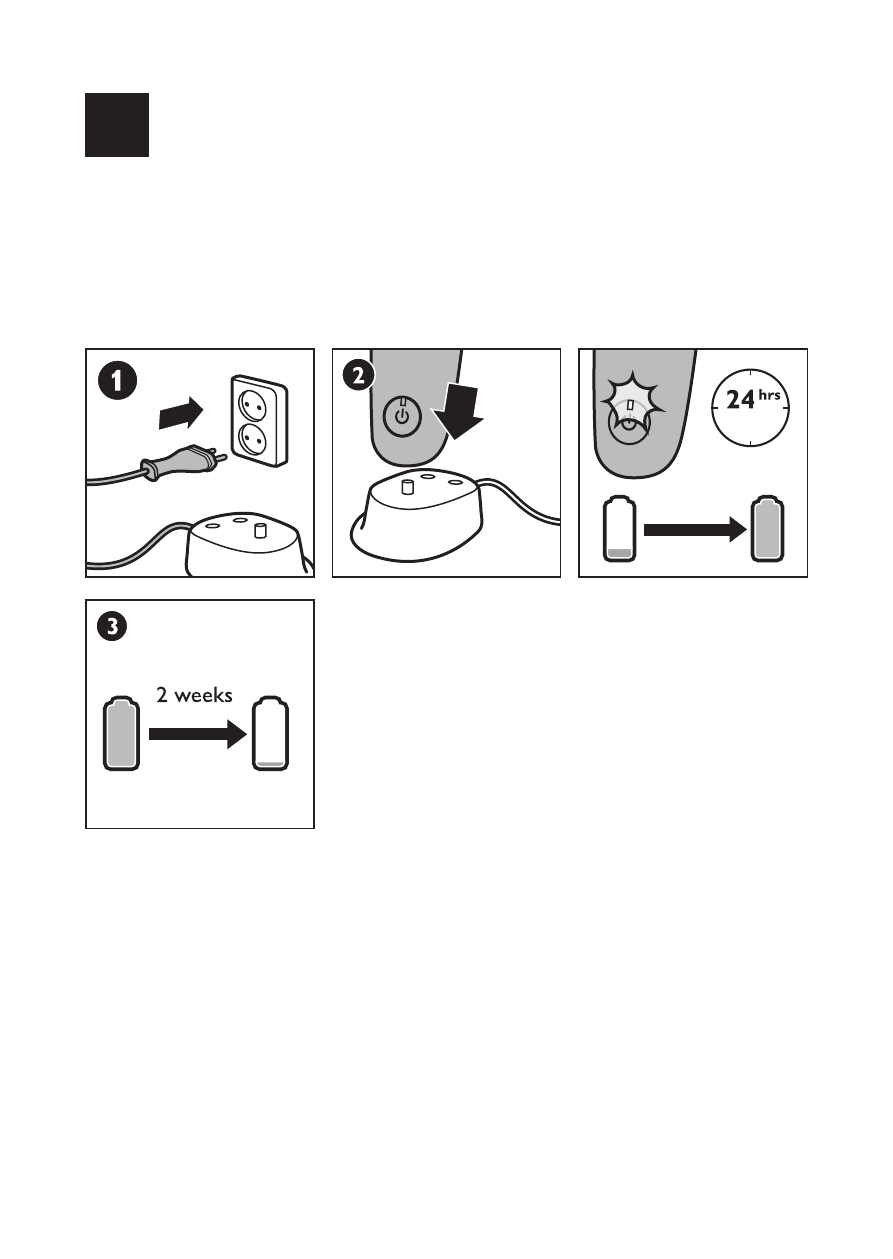 1

2

24 hrs

3

2 weeks