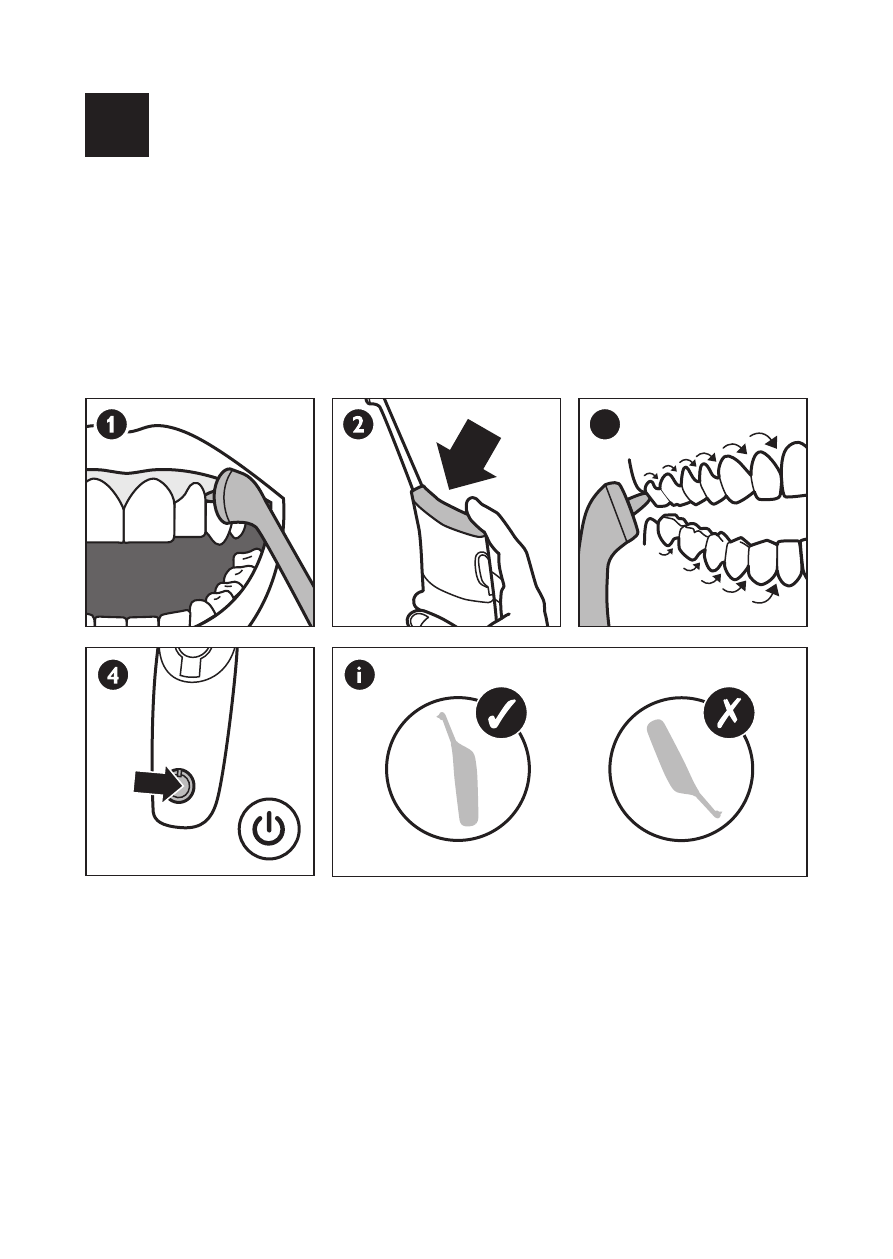 1

2

4

i