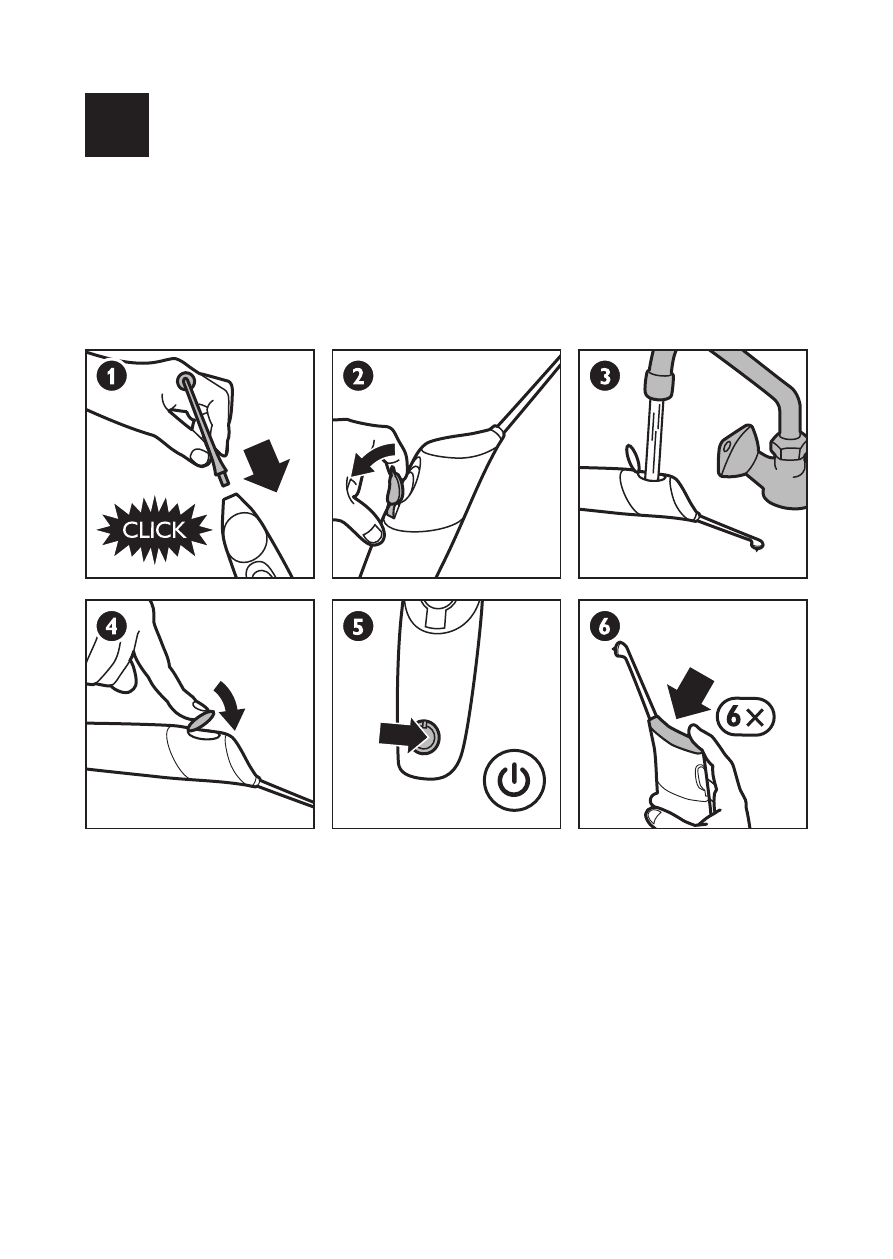 1

CLICK

2

3

4

5

6

6×