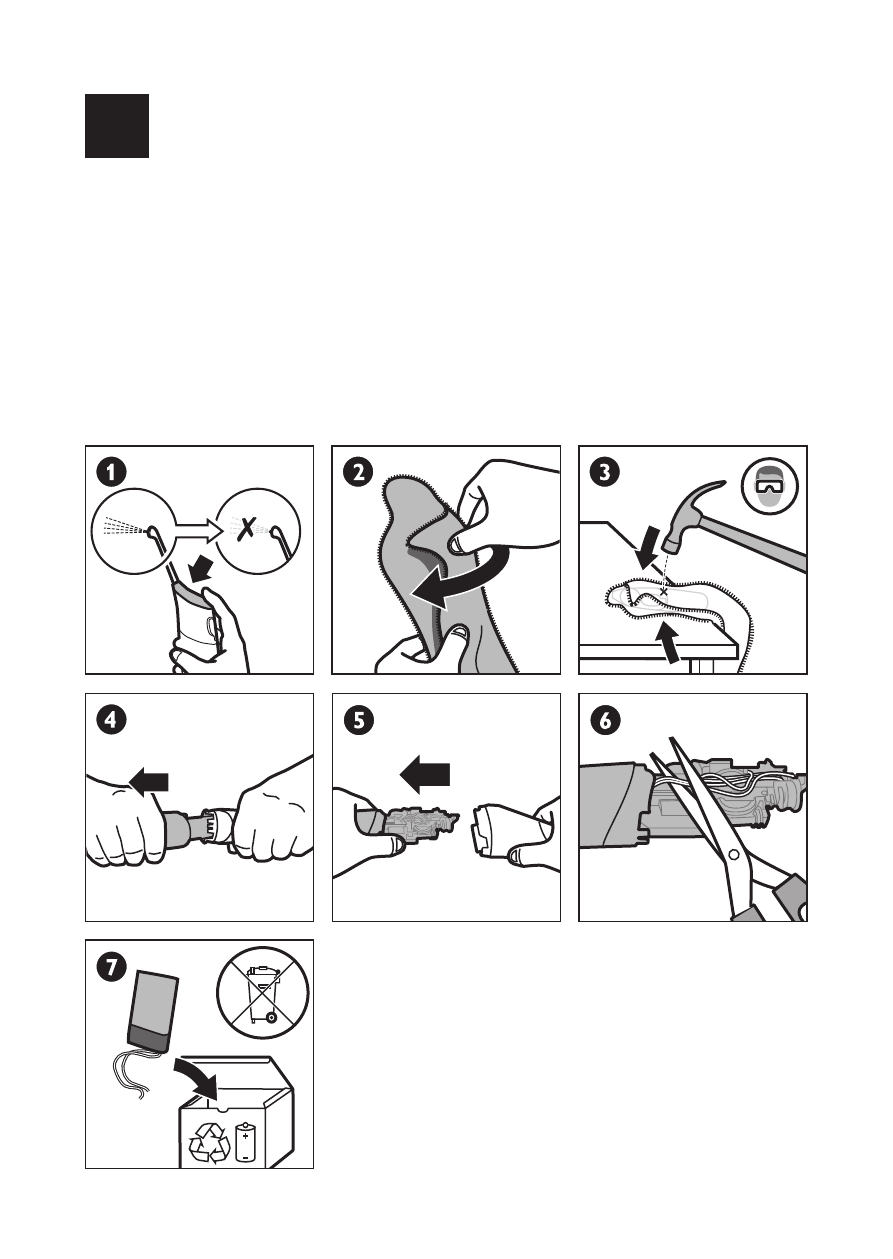 1

2

3

4

5

6

7